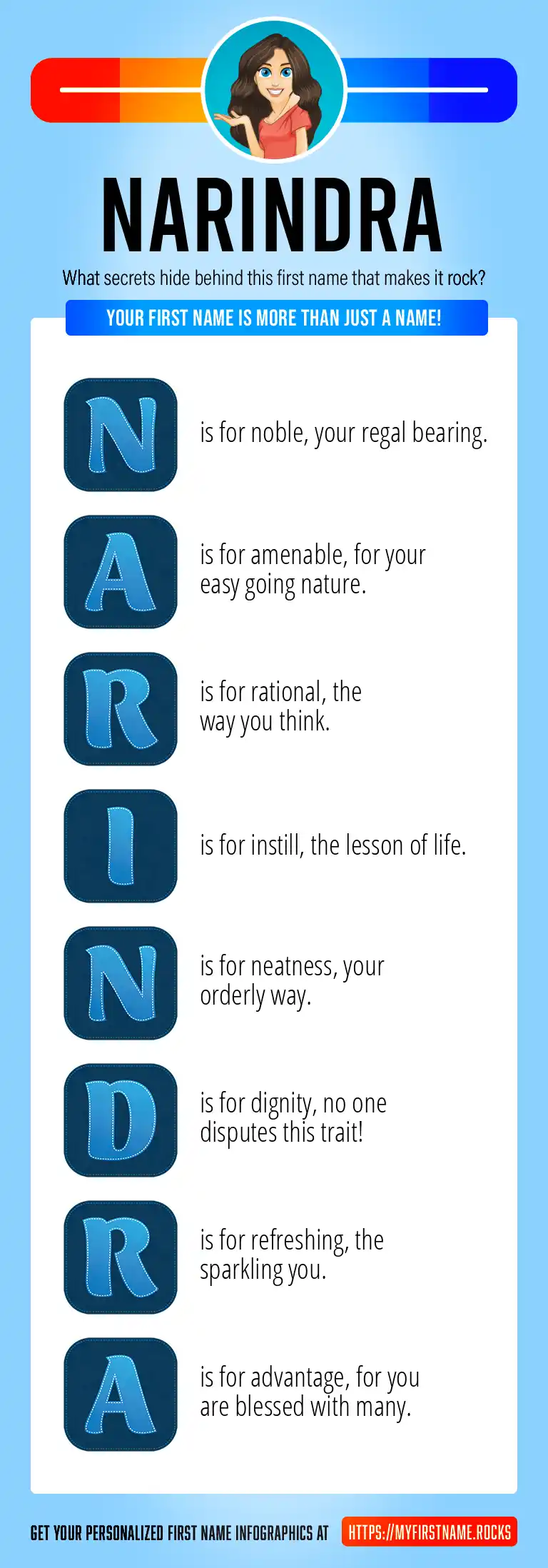 NARINDRA

What secrets hide behind this first name that makes it rock?

YOUR FIRST NAME IS MORE THAN JUST A NAME!

N is for noble, your regal bearing.

A is for amenable, for your easy going nature.

R is for rational, the way you think.

I is for instill, the lesson of life.

N is for neatness, your orderly way.

D is for dignity, no one disputes this trait!

R is for refreshing, the sparkling you.

A is for advantage, for you are blessed with many.

GET YOUR PERSONALIZED FIRST NAME INFOGRAPHICS AT HTTPS://MYFIRSTNAME.ROCKS