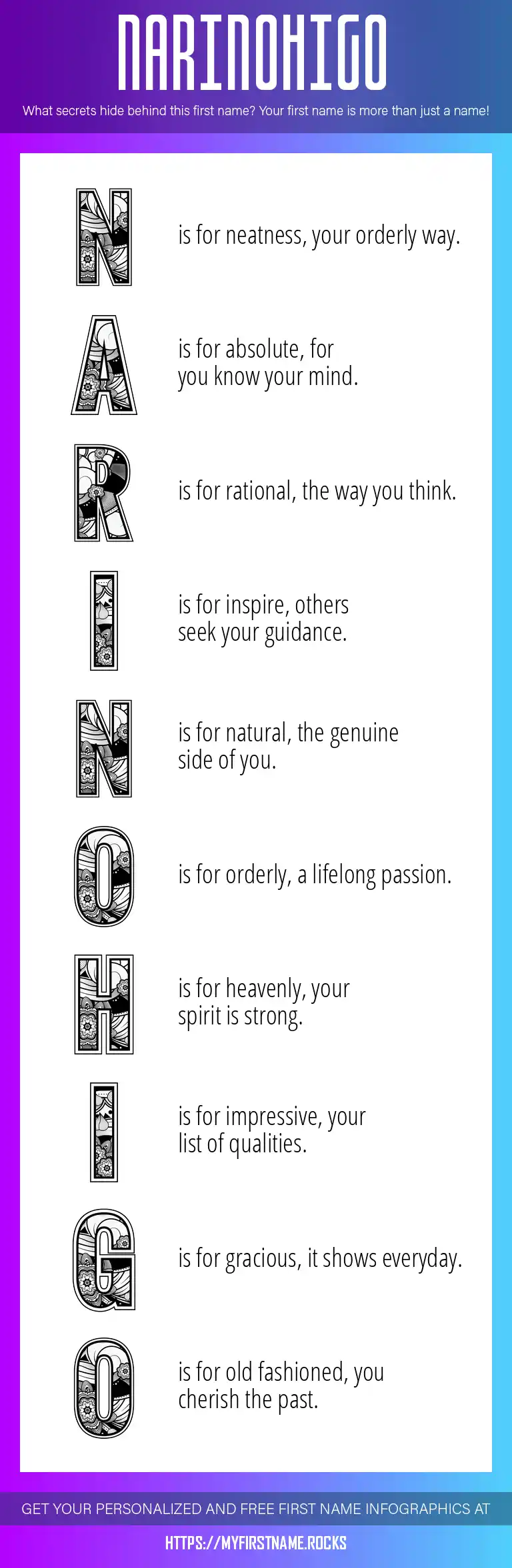 NARINOHIGO

What secrets hide behind this first name? Your first name is more than just a name!

N is for neatness, your orderly way.

A is for absolute, for you know your mind.

R is for rational, the way you think.

I is for inspire, others seek your guidance.

N is for natural, the genuine side of you.

O is for orderly, a lifelong passion.

H is for heavenly, your spirit is strong.

I is for impressive, your list of qualities.

G is for gracious, it shows everyday.

O is for old fashioned, you cherish the past.

GET YOUR PERSONALIZED AND FREE FIRST NAME INFOGRAPHICS AT

HTTPS://MYFIRSTNAME.ROCKS