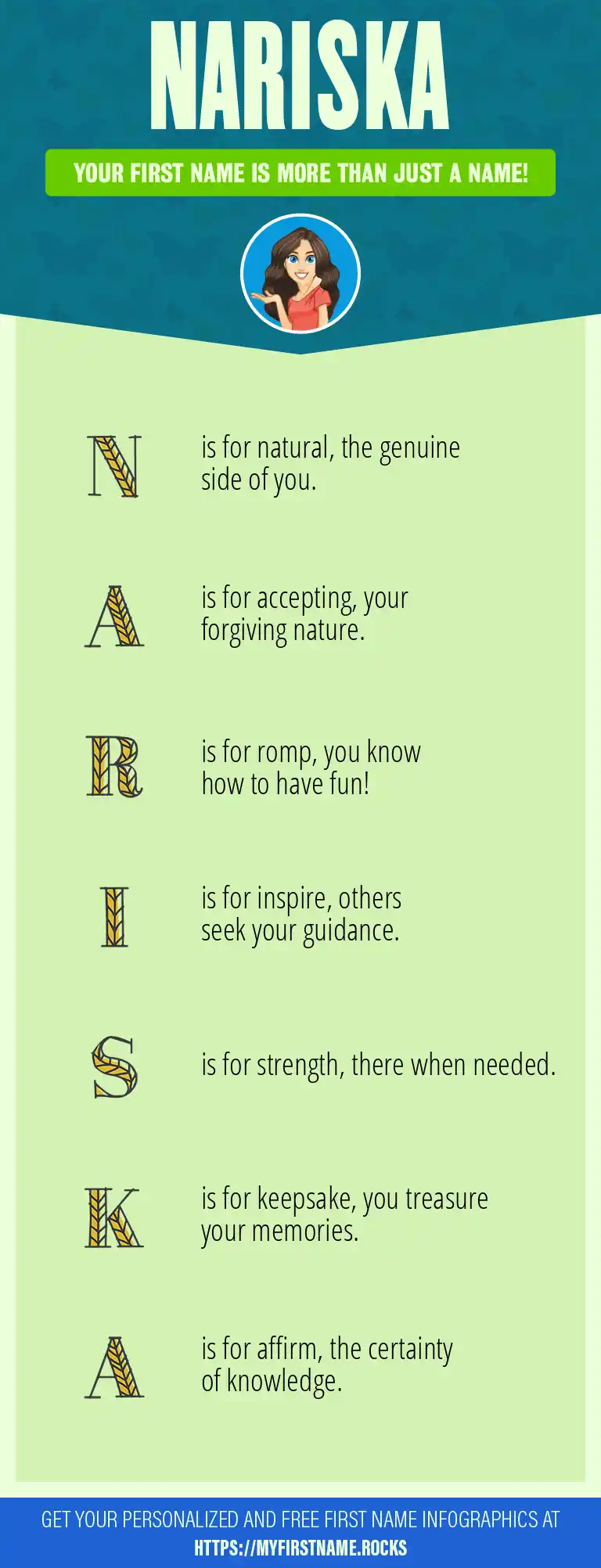 NARISKA

YOUR FIRST NAME IS MORE THAN JUST A NAME!

N is for natural, the genuine side of you.

A is for accepting, your forgiving nature.

R is for romp, you know how to have fun!

I is for inspire, others seek your guidance.

S is for strength, there when needed.

K is for keepsake, you treasure your memories.

A is for affirm, the certainty of knowledge.

GET YOUR PERSONALIZED AND FREE FIRST NAME INFOGRAPHICS AT HTTPS://MYFIRSTNAME.ROCKS