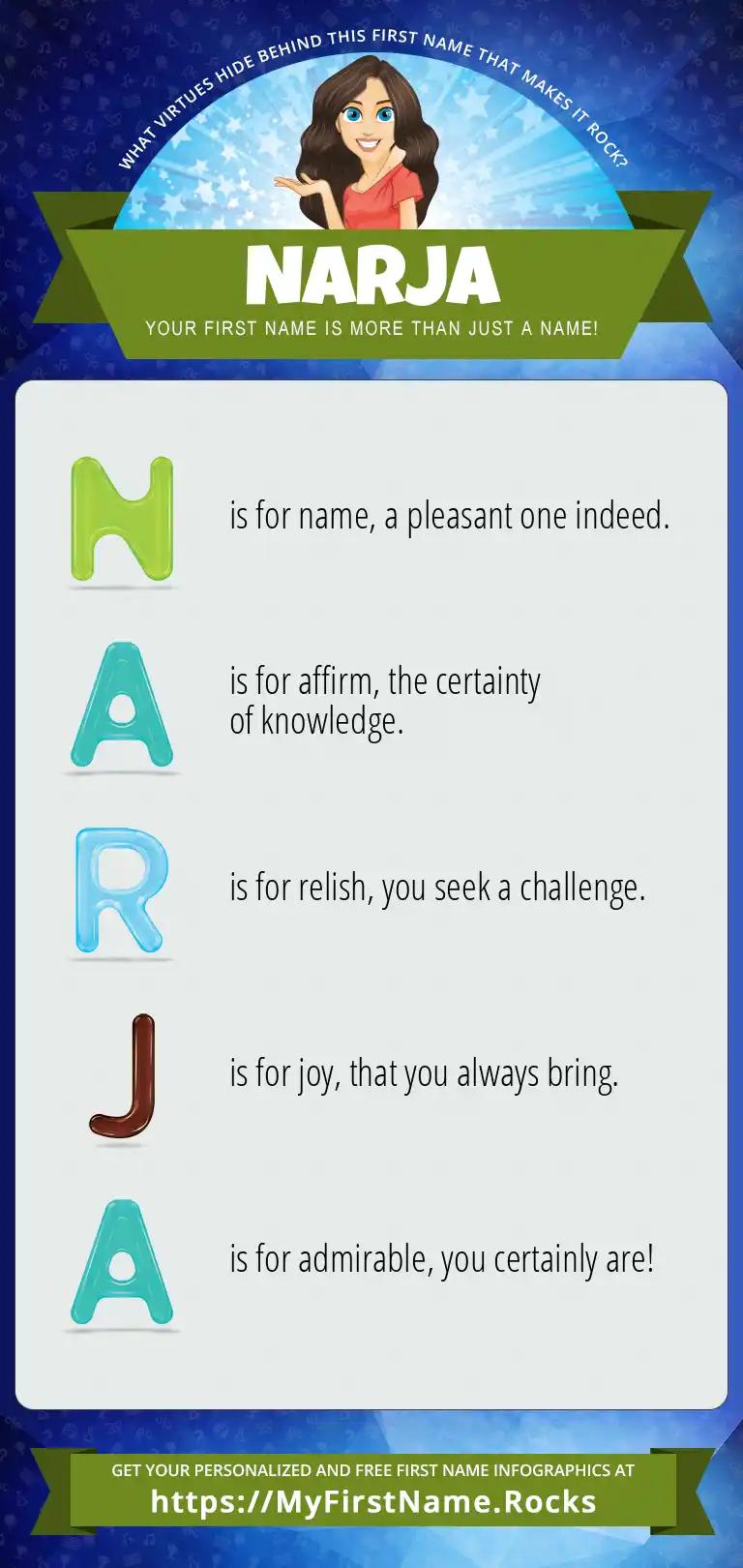 WHAT VIRTUES HIDE BEHIND THIS FIRST NAME THAT MAKES IT ROCK?

NARJA

YOUR FIRST NAME IS MORE THAN JUST A NAME!

N is for name, a pleasant one indeed.

A is for affirm, the certainty of knowledge.

R is for relish, you seek a challenge.

J is for joy, that you always bring.

A is for admirable, you certainly are!

GET YOUR PERSONALIZED AND FREE FIRST NAME INFOGRAPHICS AT
https://MyFirstName.Rocks