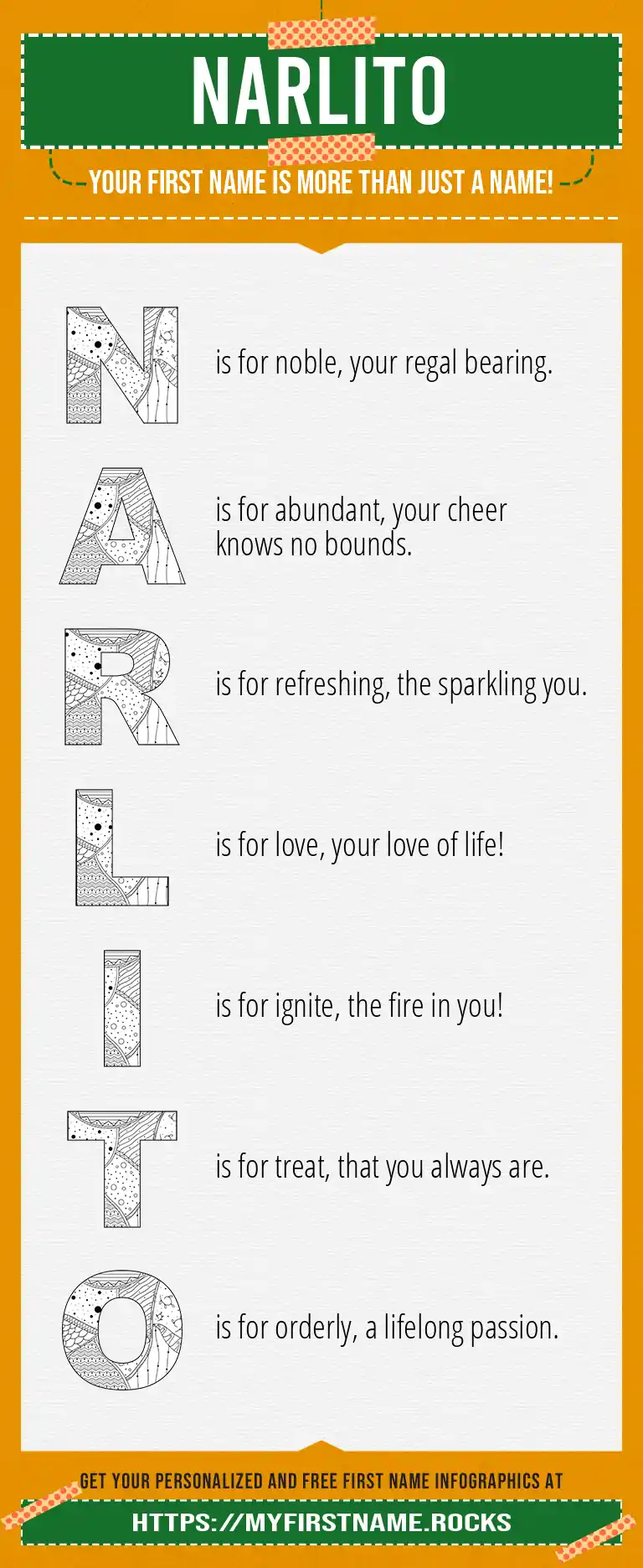 NARLITO

YOUR FIRST NAME IS MORE THAN JUST A NAME!

N is for noble, your regal bearing.

A is for abundant, your cheer knows no bounds.

R is for refreshing, the sparkling you.

L is for love, your love of life!

I is for ignite, the fire in you!

T is for treat, that you always are.

O is for orderly, a lifelong passion.

GET YOUR PERSONALIZED AND FREE FIRST NAME INFOGRAPHICS AT

HTTPS://MYFIRSTNAME.ROCKS