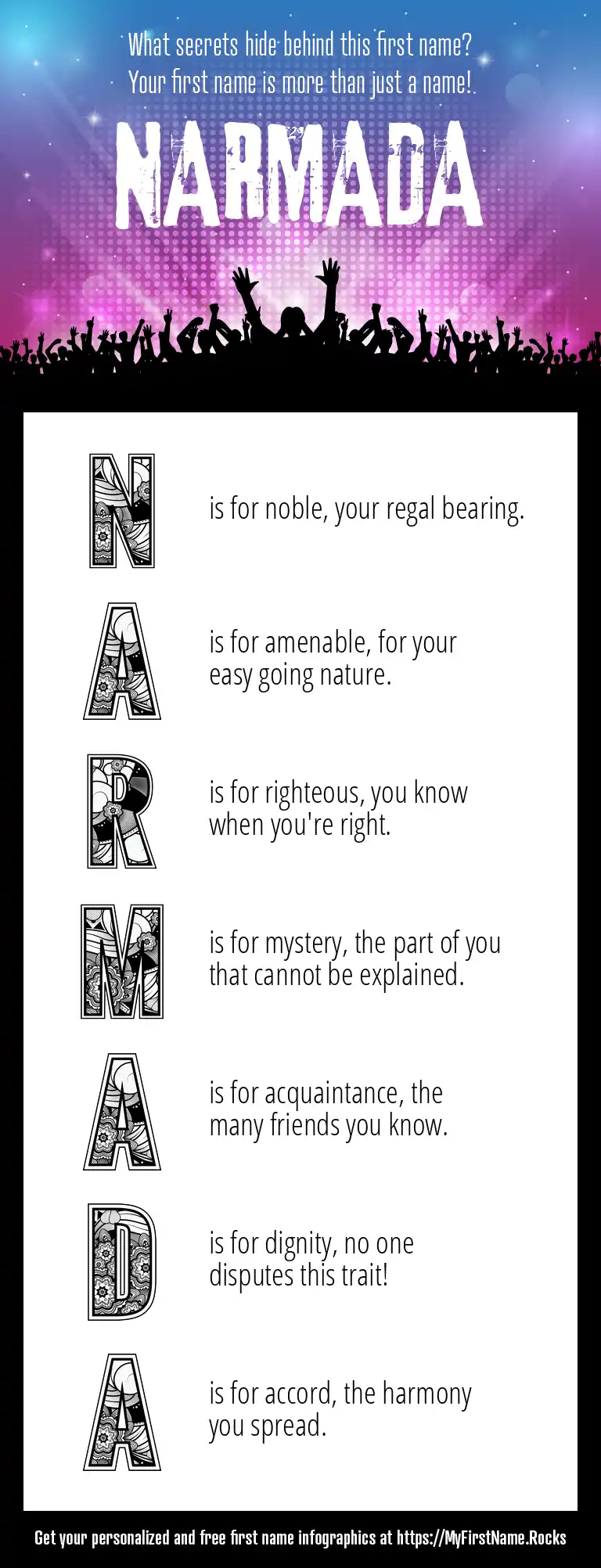 What secrets hide behind this first name?
Your first name is more than just a name!

NARMADA

N is for noble, your regal bearing.

A is for amenable, for your easy going nature.

R is for righteous, you know when you're right.

M is for mystery, the part of you that cannot be explained.

A is for acquaintance, the many friends you know.

D is for dignity, no one disputes this trait!

A is for accord, the harmony you spread.

Get your personalized and free first name infographics at https://MyFirstName.Rocks