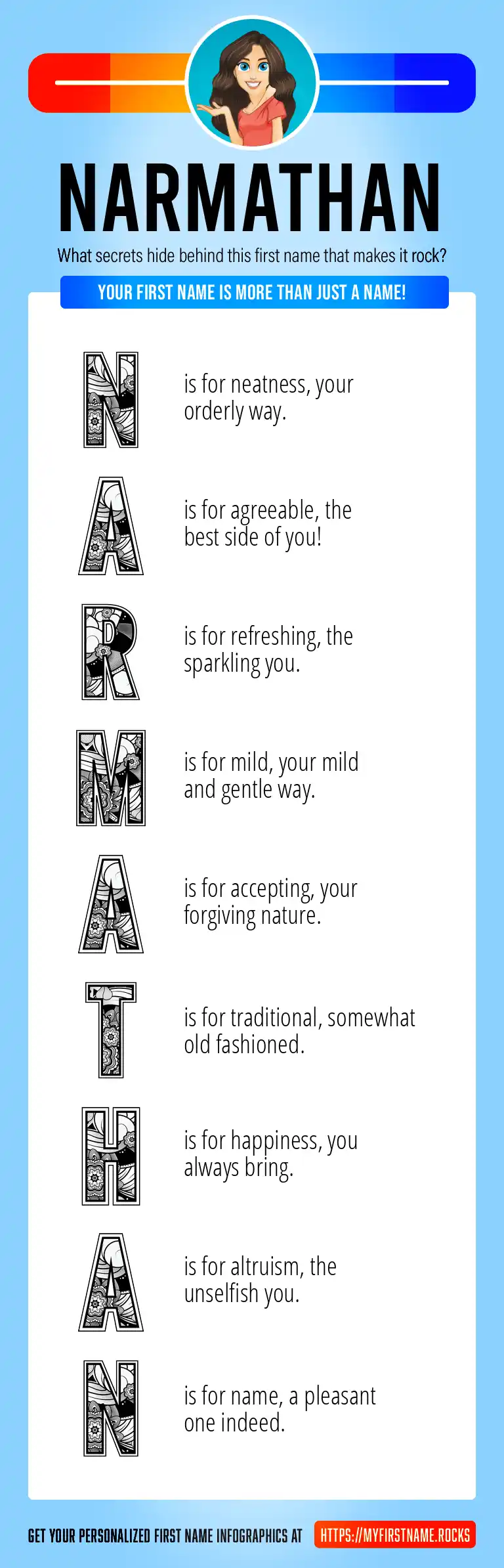 NARMATHAN

What secrets hide behind this first name that makes it rock?

YOUR FIRST NAME IS MORE THAN JUST A NAME!

N is for neatness, your orderly way.

A is for agreeable, the best side of you!

R is for refreshing, the sparkling you.

M is for mild, your mild and gentle way.

A is for accepting, your forgiving nature.

T is for traditional, somewhat old fashioned.

H is for happiness, you always bring.

A is for altruism, the unselfish you.

N is for name, a pleasant one indeed.

GET YOUR PERSONALIZED FIRST NAME INFOGRAPHICS AT HTTPS://MYFIRSTNAME.ROCKS