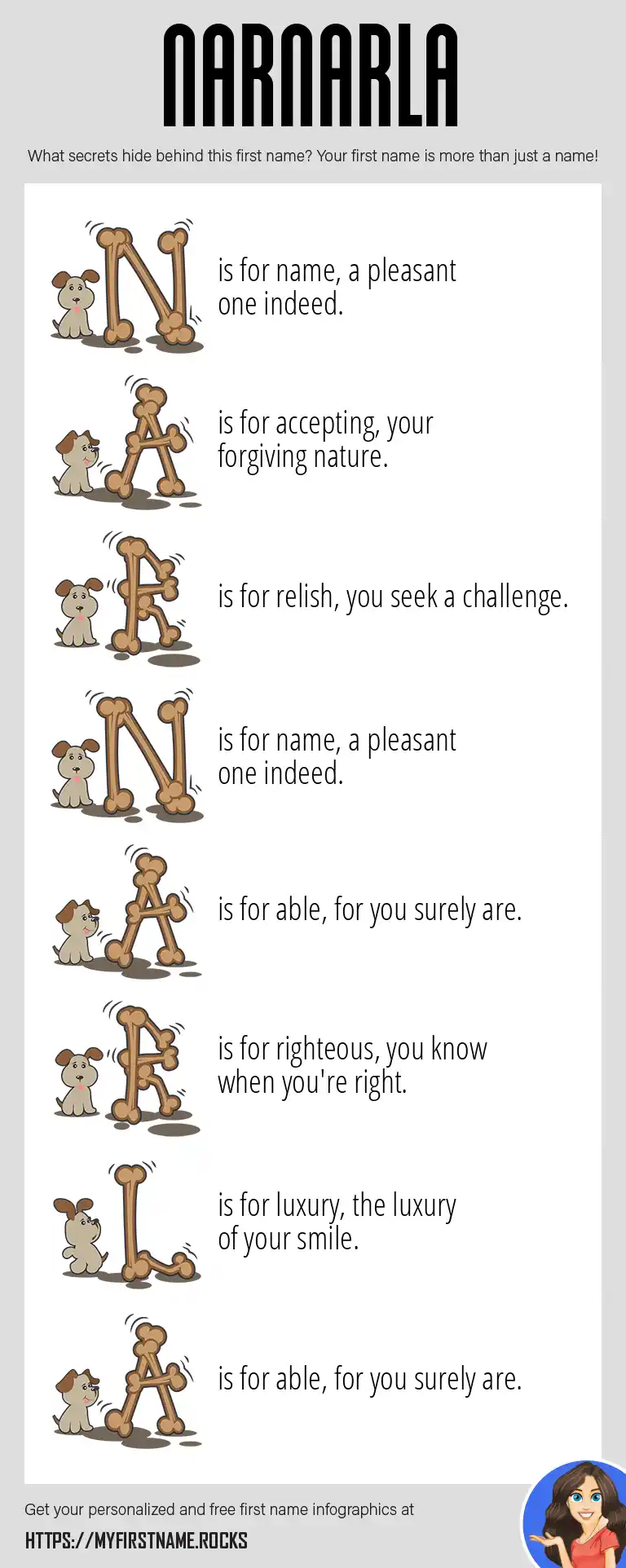 NARNARLA

What secrets hide behind this first name? Your first name is more than just a name!

N is for name, a pleasant one indeed.

A is for accepting, your forgiving nature.

R is for relish, you seek a challenge.

N is for name, a pleasant one indeed.

A is for able, for you surely are.

R is for righteous, you know when you're right.

L is for luxury, the luxury of your smile.

A is for able, for you surely are.

Get your personalized and free first name infographics at

HTTPS://MYFIRSTNAME.ROCKS