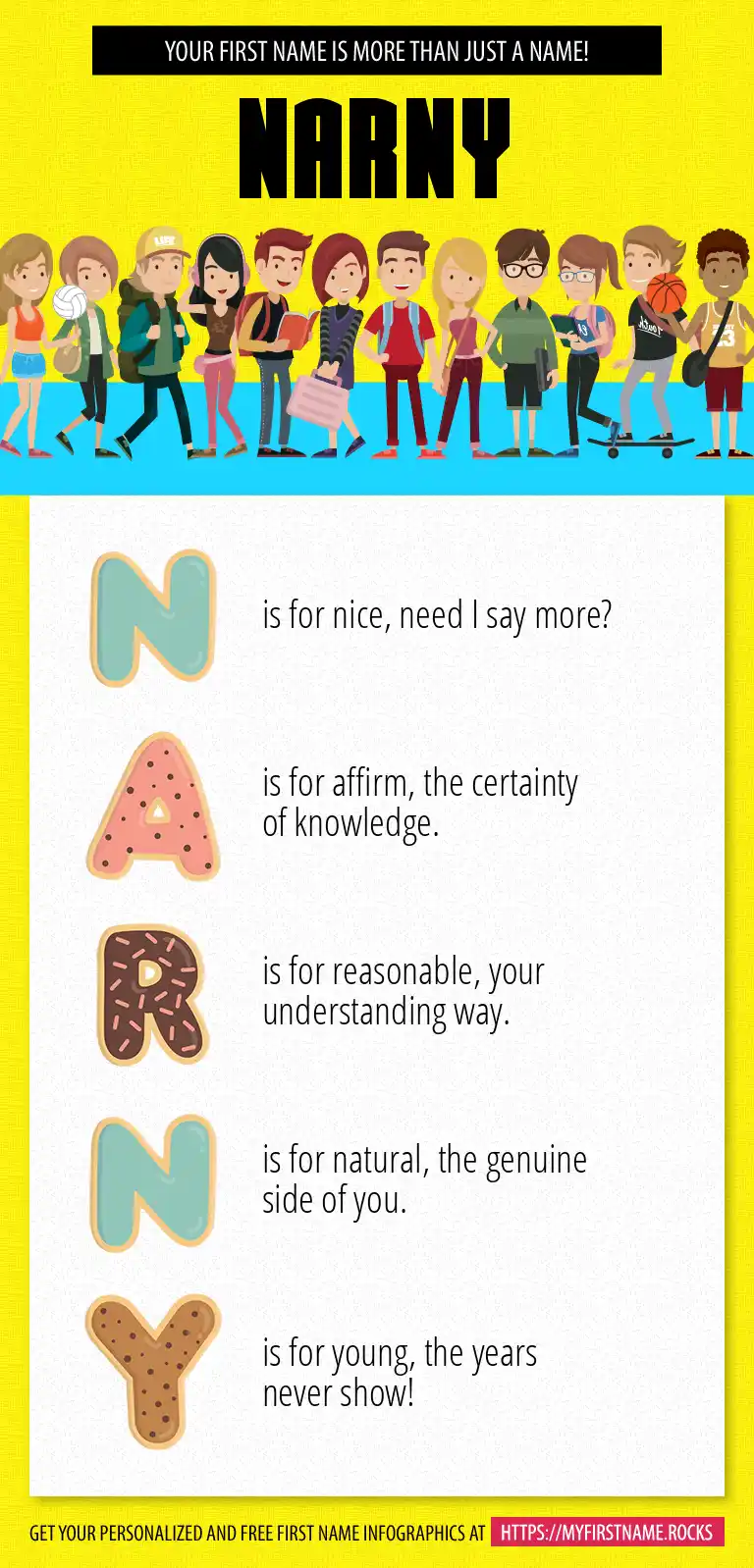 YOUR FIRST NAME IS MORE THAN JUST A NAME!

NARNY

N is for nice, need I say more?

A is for affirm, the certainty of knowledge.

R is for reasonable, your understanding way.

N is for natural, the genuine side of you.

Y is for young, the years never show!

GET YOUR PERSONALIZED AND FREE FIRST NAME INFOGRAPHICS AT HTTPS://MYFIRSTNAME.ROCKS