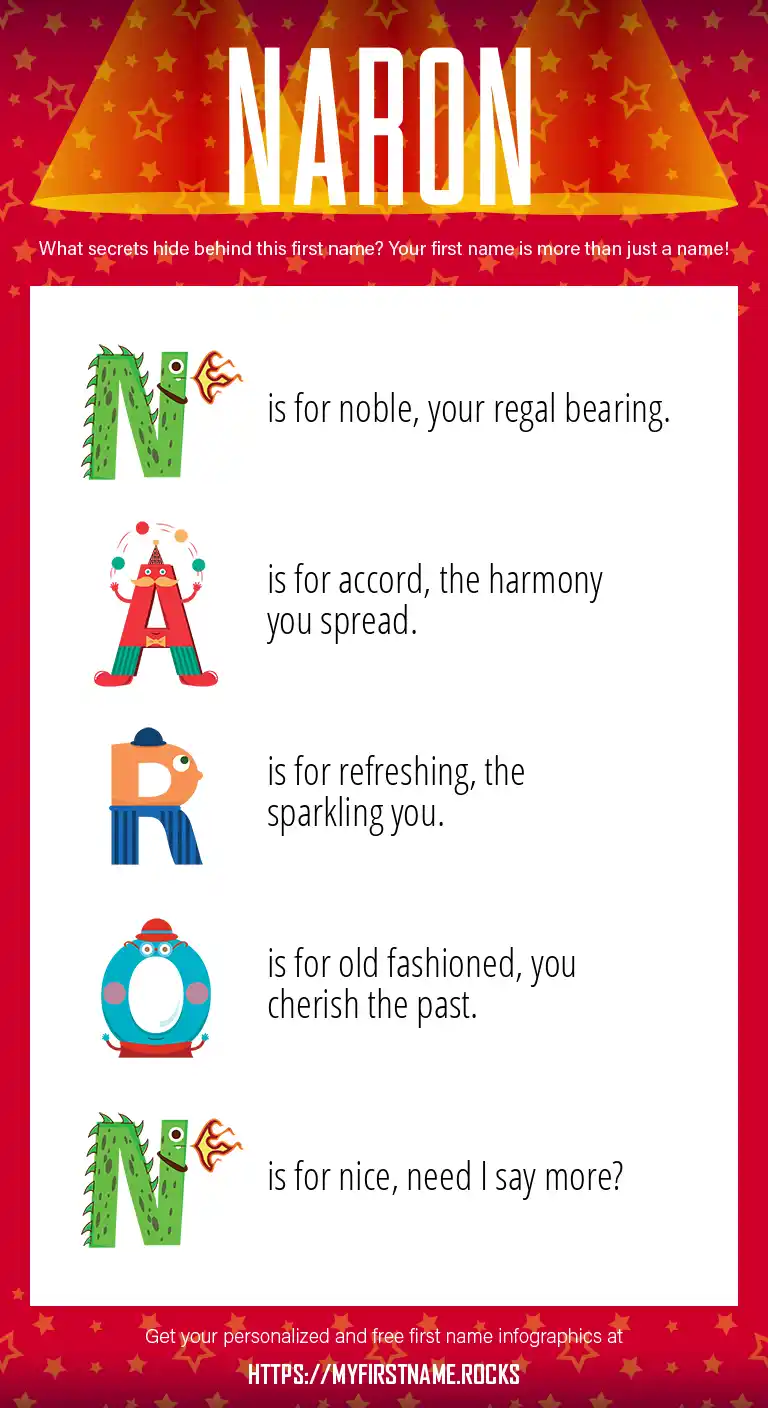 NARON

What secrets hide behind this first name? Your first name is more than just a name!

N is for noble, your regal bearing.

A is for accord, the harmony you spread.

R is for refreshing, the sparkling you.

O is for old fashioned, you cherish the past.

N is for nice, need I say more?

Get your personalized and free first name infographics at

HTTPS://MYFIRSTNAME.ROCKS