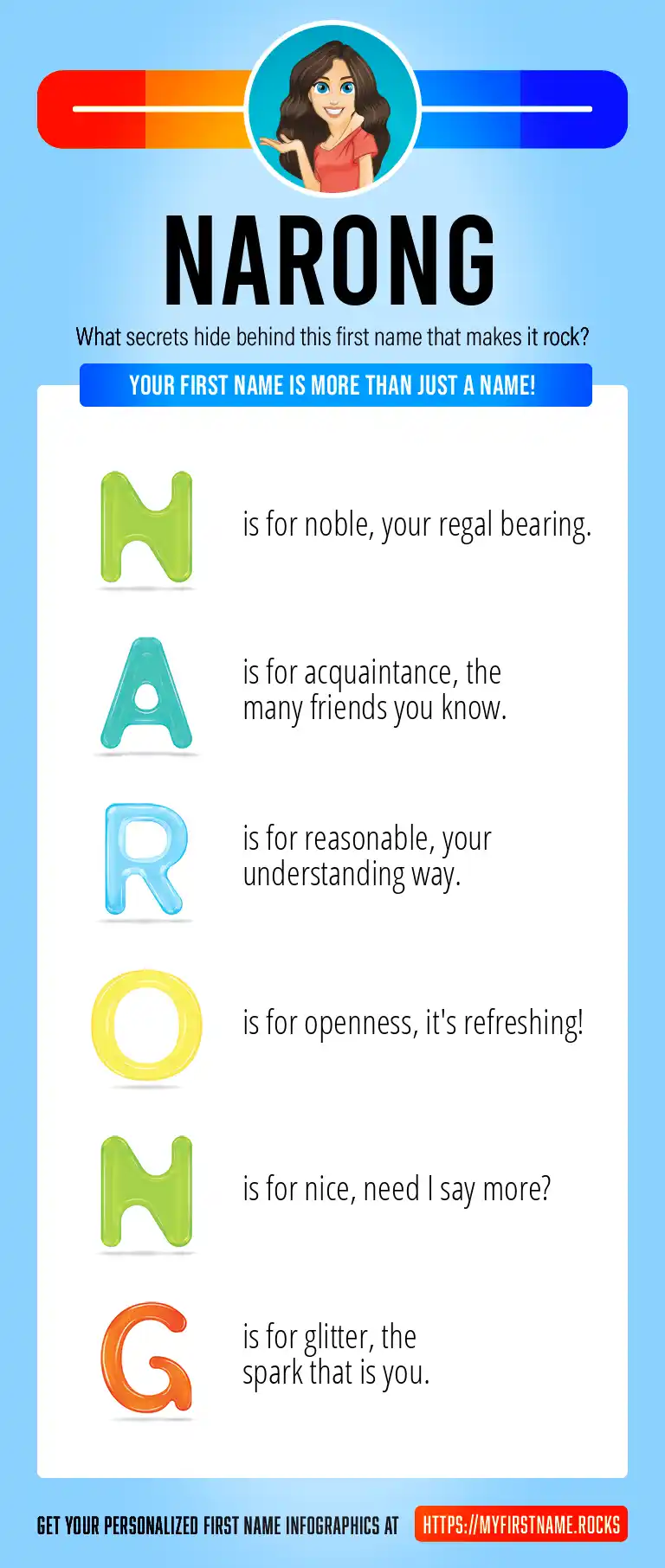 NARONG

What secrets hide behind this first name that makes it rock?

YOUR FIRST NAME IS MORE THAN JUST A NAME!

N is for noble, your regal bearing.

A is for acquaintance, the many friends you know.

R is for reasonable, your understanding way.

O is for openness, it's refreshing!

N is for nice, need I say more?

G is for glitter, the spark that is you.

GET YOUR PERSONALIZED FIRST NAME INFOGRAPHICS AT HTTPS://MYFIRSTNAME.ROCKS