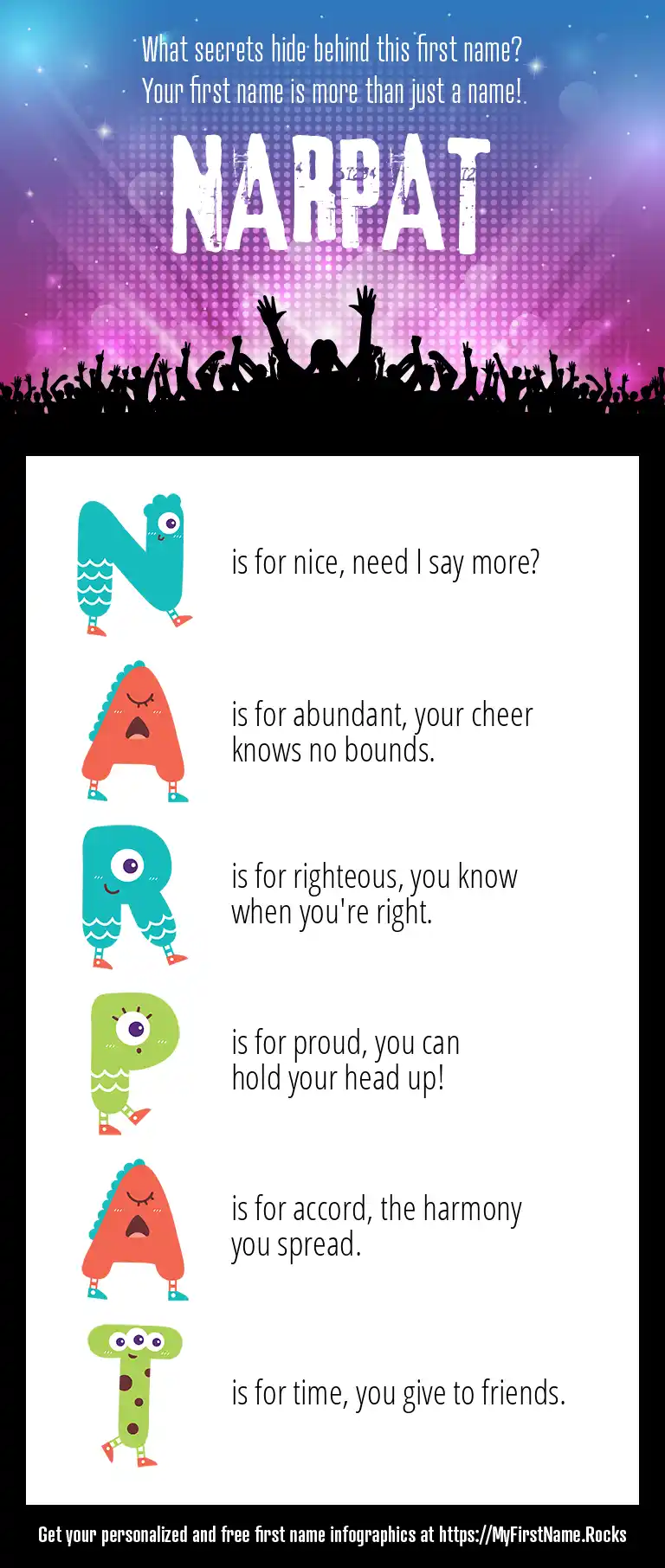 What secrets hide behind this first name?
Your first name is more than just a name!

NARPAT

N is for nice, need I say more?

A is for abundant, your cheer knows no bounds.

R is for righteous, you know when you're right.

P is for proud, you can hold your head up!

A is for accord, the harmony you spread.

T is for time, you give to friends.

Get your personalized and free first name infographics at https://MyFirstName.Rocks