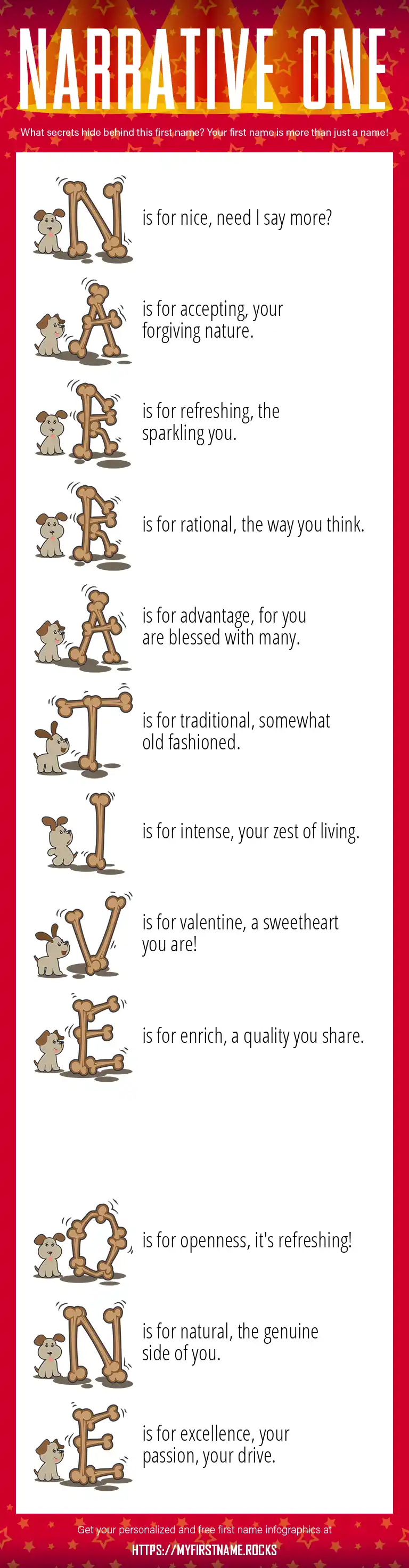 NARRATIVE ONE

What secrets hide behind this first name? Your first name is more than just a name!

N is for nice, need I say more?

A is for accepting, your forgiving nature.

R is for refreshing, the sparkling you.

R is for rational, the way you think.

A is for advantage, for you are blessed with many.

T is for traditional, somewhat old fashioned.

I is for intense, your zest of living.

V is for valentine, a sweetheart you are!

E is for enrich, a quality you share.

O is for openness, it's refreshing!

N is for natural, the genuine side of you.

E is for excellence, your passion, your drive.

Get your personalized and free first name infographics at

HTTPS://MYFIRSTNAME.ROCKS