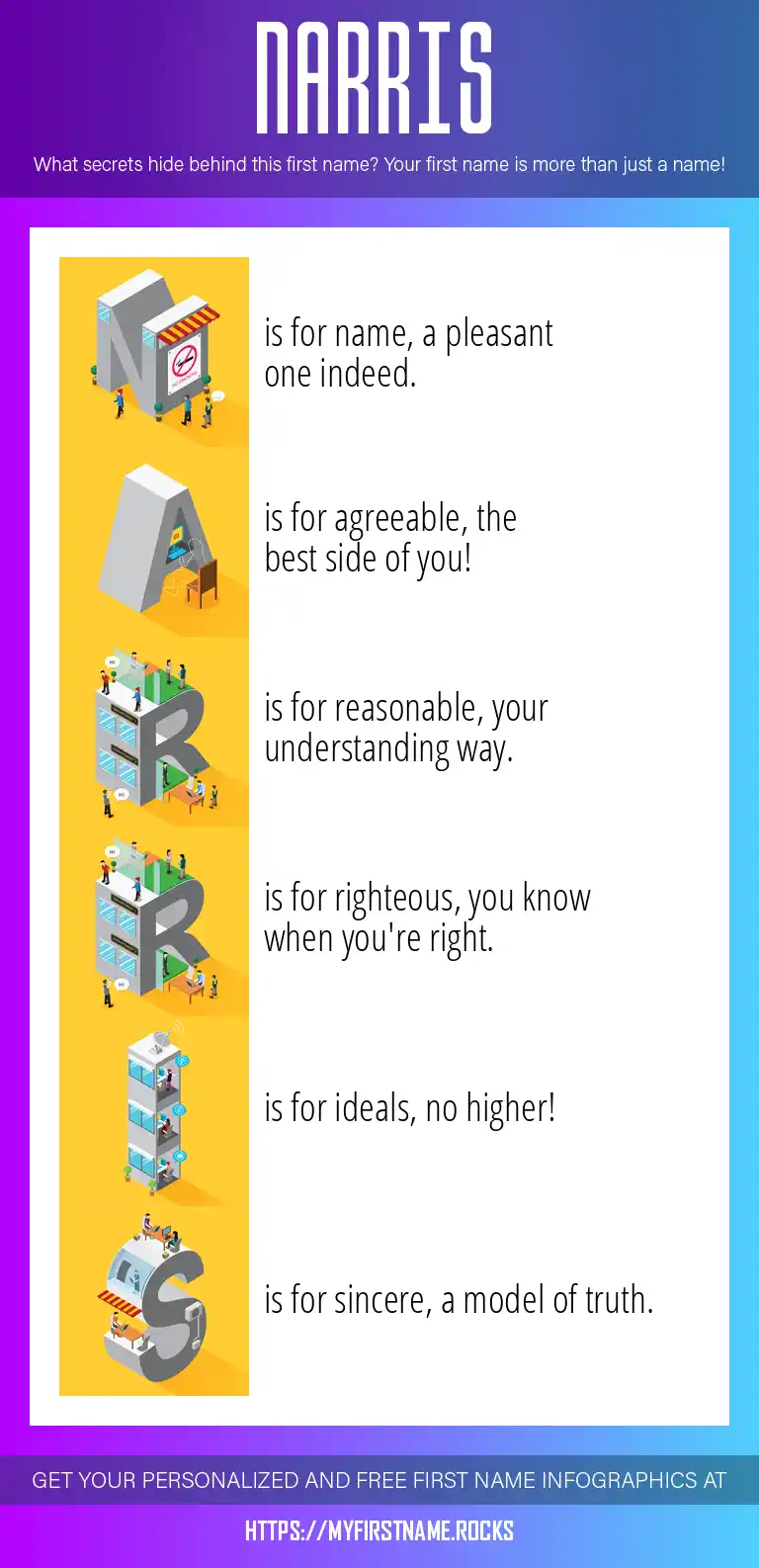 NARRIS

What secrets hide behind this first name? Your first name is more than just a name!

N is for name, a pleasant one indeed.

A is for agreeable, the best side of you!

R is for reasonable, your understanding way.

R is for righteous, you know when you're right.

I is for ideals, no higher!

S is for sincere, a model of truth.

GET YOUR PERSONALIZED AND FREE FIRST NAME INFOGRAPHICS AT

HTTPS://MYFIRSTNAME.ROCKS