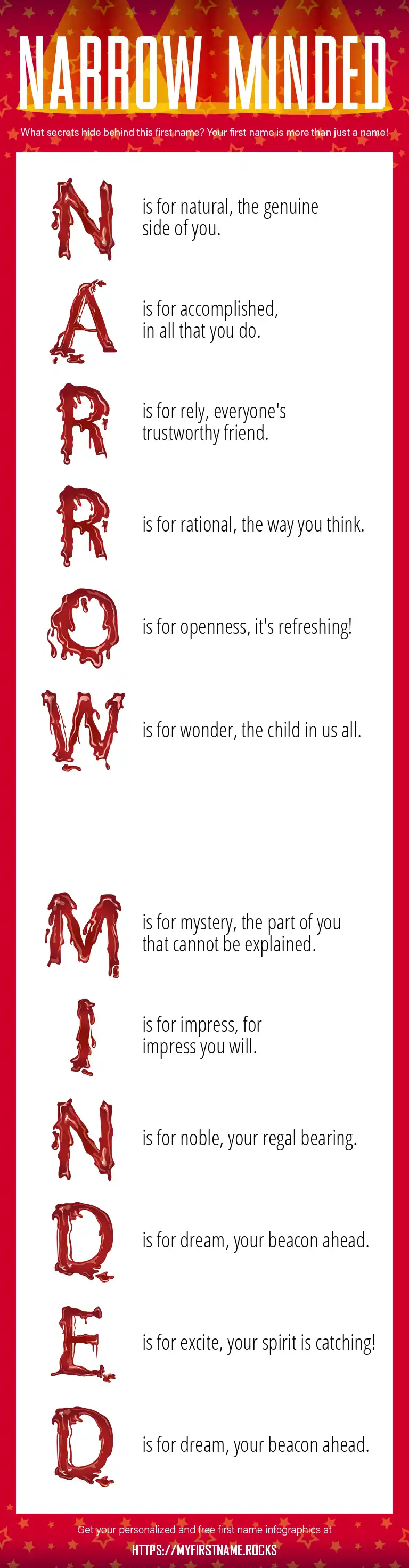 NARROW MINDED

What secrets hide behind this first name? Your first name is more than just a name!

N is for natural, the genuine side of you.

A is for accomplished, in all that you do.

R is for rely, everyone's trustworthy friend.

R is for rational, the way you think.

O is for openness, it's refreshing!

W is for wonder, the child in us all.

M is for mystery, the part of you that cannot be explained.

I is for impress, for impress you will.

N is for noble, your regal bearing.

D is for dream, your beacon ahead.

E is for excite, your spirit is catching!

D is for dream, your beacon ahead.

Get your personalized and free first name infographics at

HTTPS://MYFIRSTNAME.ROCKS