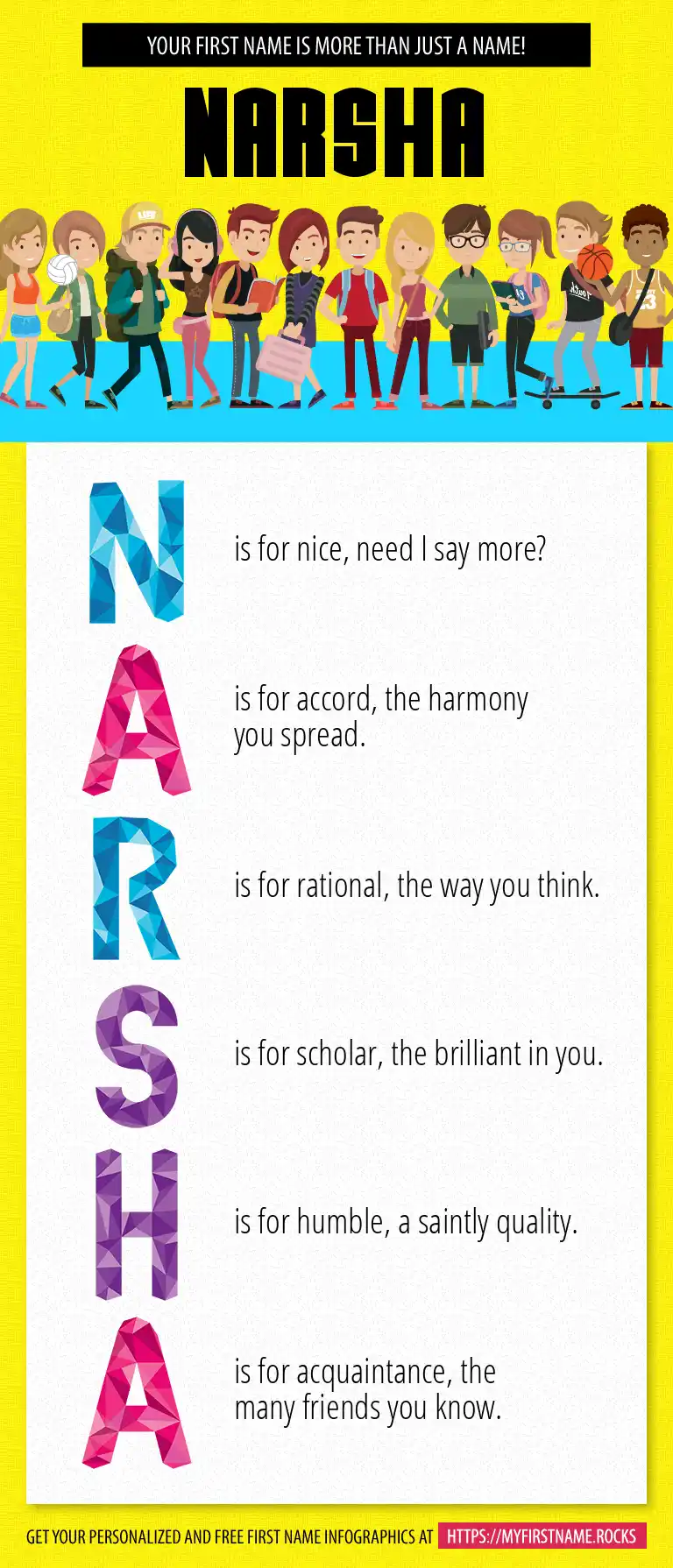 YOUR FIRST NAME IS MORE THAN JUST A NAME!

NARSHA

N is for nice, need I say more?

A is for accord, the harmony you spread.

R is for rational, the way you think.

S is for scholar, the brilliant in you.

H is for humble, a saintly quality.

A is for acquaintance, the many friends you know.

GET YOUR PERSONALIZED AND FREE FIRST NAME INFOGRAPHICS AT HTTPS://MYFIRSTNAME.ROCKS