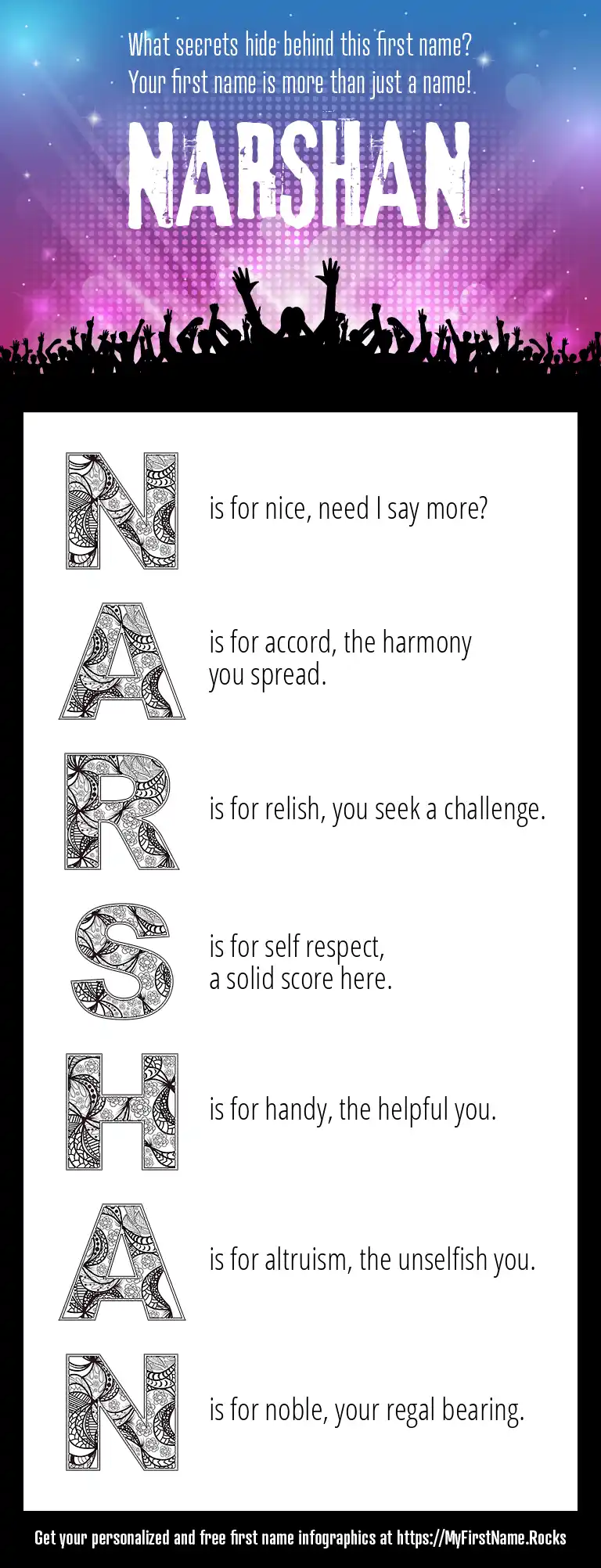 What secrets hide behind this first name?
Your first name is more than just a name!

NARSHAN

N is for nice, need I say more?

A is for accord, the harmony you spread.

R is for relish, you seek a challenge.

S is for self respect, a solid score here.

H is for handy, the helpful you.

A is for altruism, the unselfish you.

N is for noble, your regal bearing.

Get your personalized and free first name infographics at https://MyFirstName.Rocks