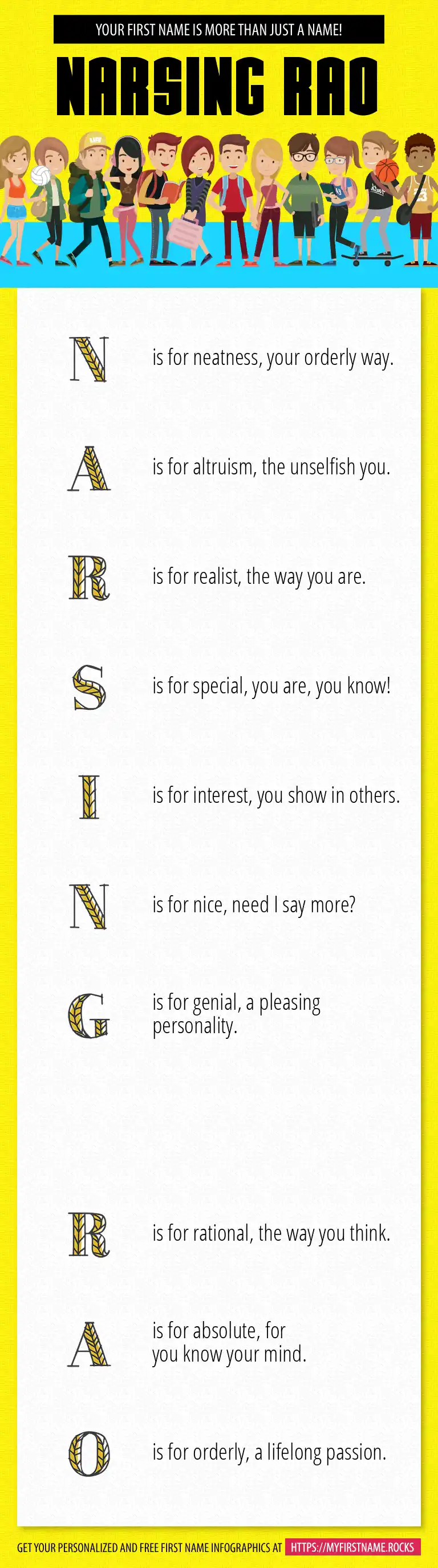 YOUR FIRST NAME IS MORE THAN JUST A NAME!

NARSING RAO

N is for neatness, your orderly way.

A is for altruism, the unselfish you.

R is for realist, the way you are.

S is for special, you are, you know!

I is for interest, you show in others.

N is for nice, need I say more?

G is for genial, a pleasing personality.

R is for rational, the way you think.

A is for absolute, for you know your mind.

O is for orderly, a lifelong passion.

GET YOUR PERSONALIZED AND FREE FIRST NAME INFOGRAPHICS AT HTTPS://MYFIRSTNAME.ROCKS