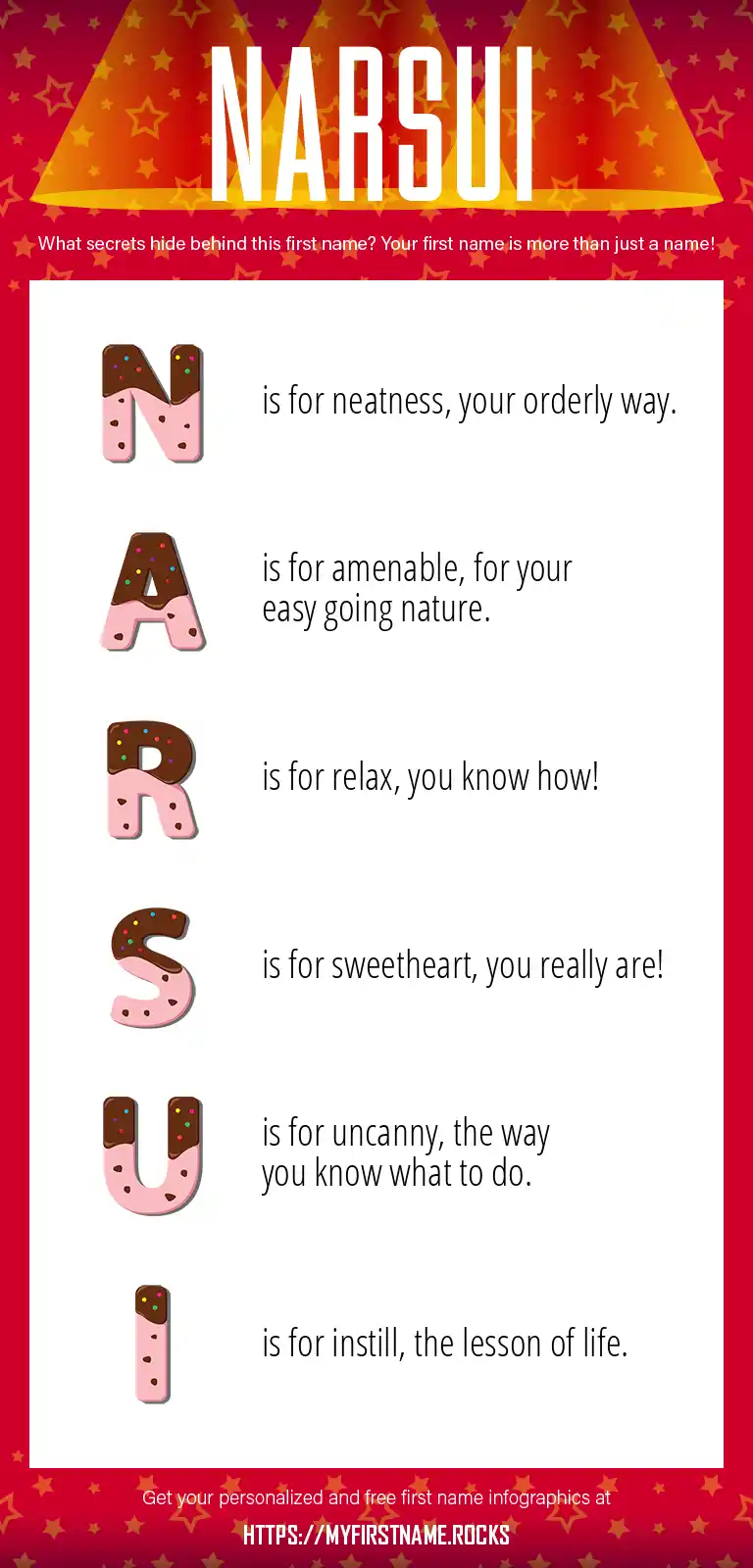 NARSUI

What secrets hide behind this first name? Your first name is more than just a name!

N is for neatness, your orderly way.

A is for amenable, for your easy going nature.

R is for relax, you know how!

S is for sweetheart, you really are!

U is for uncanny, the way you know what to do.

I is for instill, the lesson of life.

Get your personalized and free first name infographics at

HTTPS://MYFIRSTNAME.ROCKS