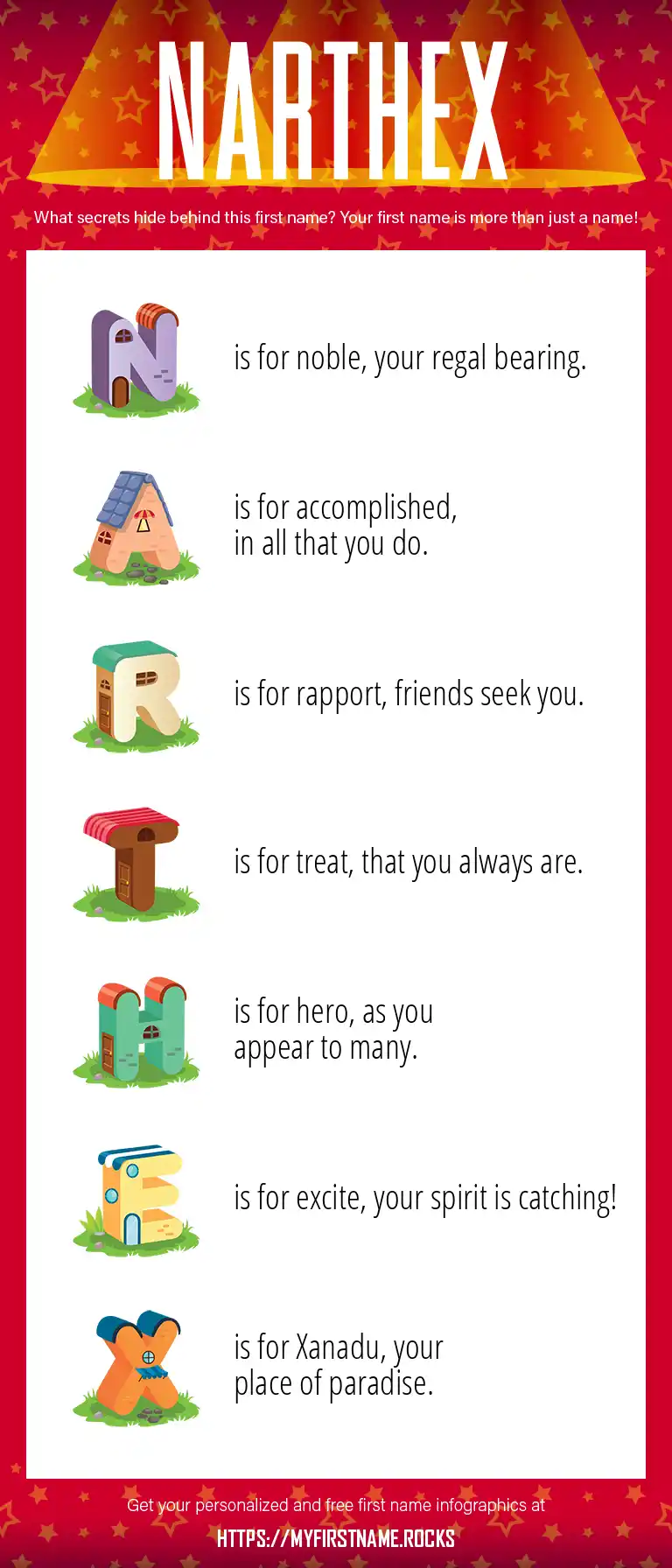 NARTHEX

What secrets hide behind this first name? Your first name is more than just a name!

N is for noble, your regal bearing.

A is for accomplished, in all that you do.

R is for rapport, friends seek you.

T is for treat, that you always are.

H is for hero, as you appear to many.

E is for excite, your spirit is catching!

X is for Xanadu, your place of paradise.

Get your personalized and free first name infographics at

HTTPS://MYFIRSTNAME.ROCKS