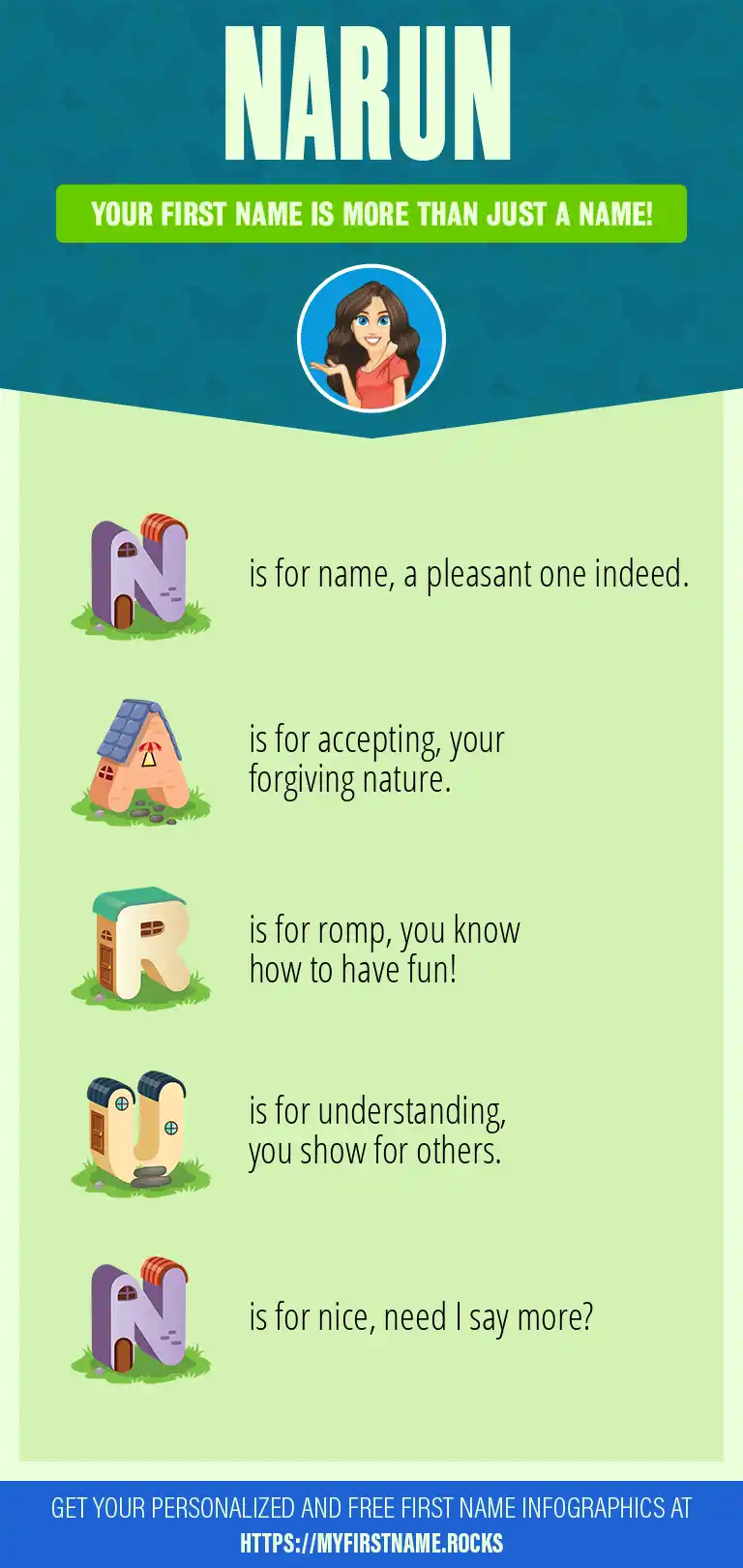 NARUN

YOUR FIRST NAME IS MORE THAN JUST A NAME!

N is for name, a pleasant one indeed.

A is for accepting, your forgiving nature.

R is for romp, you know how to have fun!

U is for understanding, you show for others.

N is for nice, need I say more?

GET YOUR PERSONALIZED AND FREE FIRST NAME INFOGRAPHICS AT HTTPS://MYFIRSTNAME.ROCKS