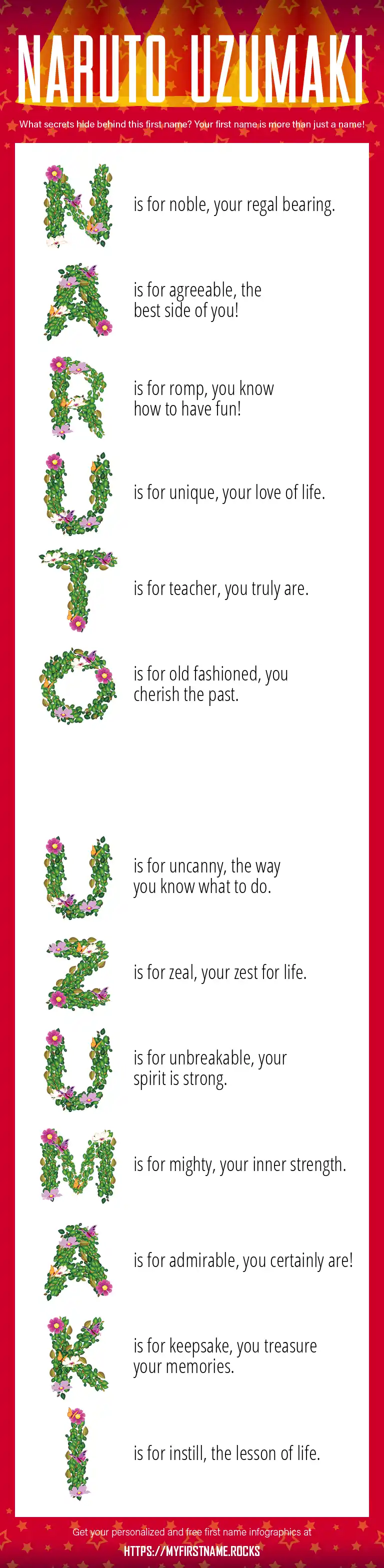 NARUTO UZUMAKI

What secrets hide behind this first name? Your first name is more than just a name!

N is for noble, your regal bearing.

A is for agreeable, the best side of you!

R is for romp, you know how to have fun!

U is for unique, your love of life.

T is for teacher, you truly are.

O is for old fashioned, you cherish the past.

U is for uncanny, the way you know what to do.

Z is for zeal, your zest for life.

U is for unbreakable, your spirit is strong.

M is for mighty, your inner strength.

A is for admirable, you certainly are!

K is for keepsake, you treasure your memories.

I is for instill, the lesson of life.

Get your personalized and free first name infographics at

HTTPS://MYFIRSTNAME.ROCKS