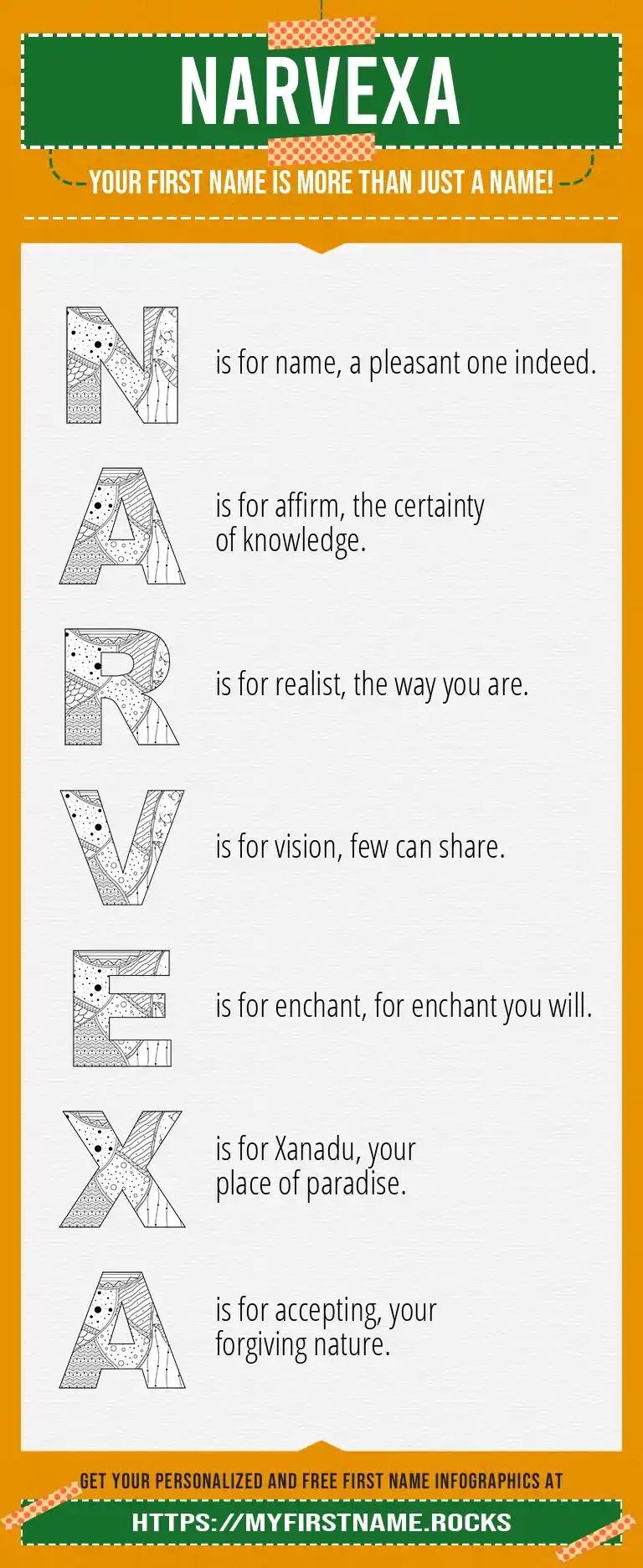 NARVEXA

YOUR FIRST NAME IS MORE THAN JUST A NAME!

N is for name, a pleasant one indeed.

A is for affirm, the certainty of knowledge.

R is for realist, the way you are.

V is for vision, few can share.

E is for enchant, for enchant you will.

X is for Xanadu, your place of paradise.

A is for accepting, your forgiving nature.

GET YOUR PERSONALIZED AND FREE FIRST NAME INFOGRAPHICS AT

HTTPS://MYFIRSTNAME.ROCKS