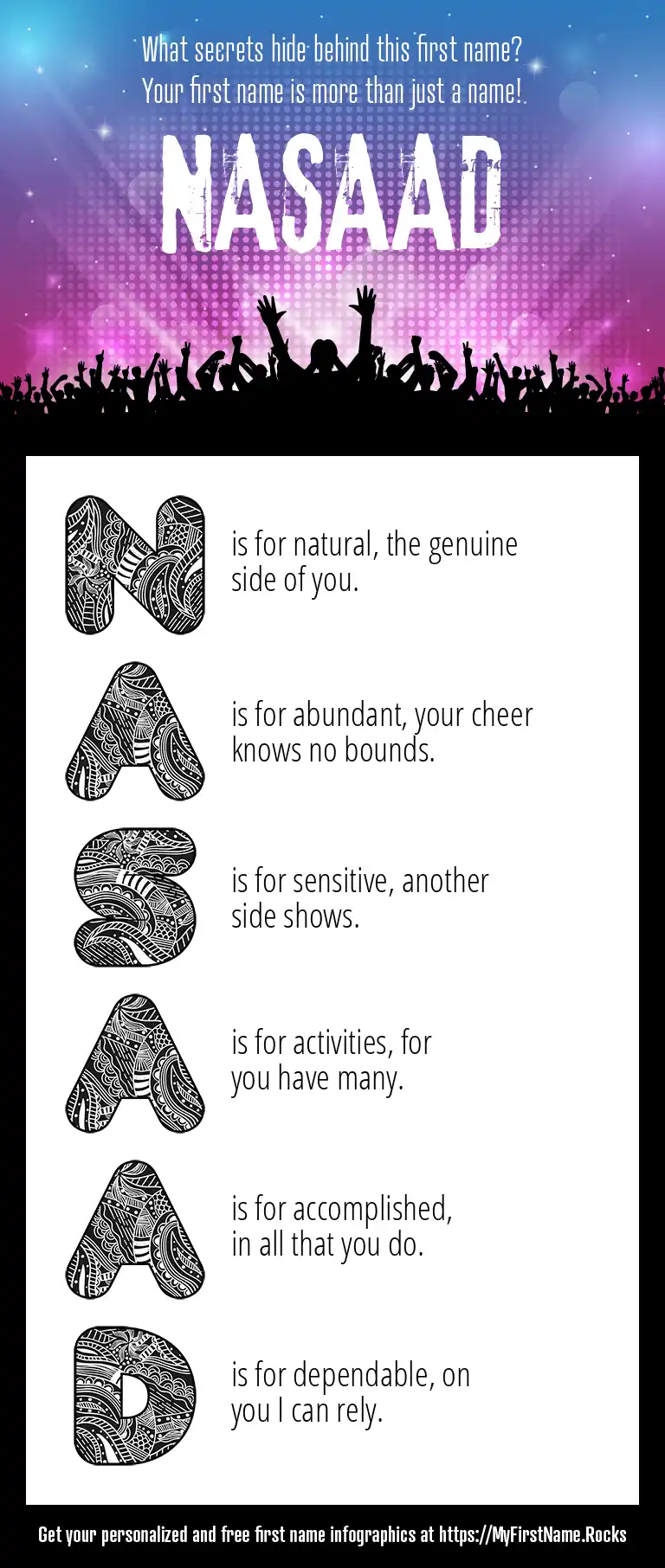 What secrets hide behind this first name?
Your first name is more than just a name!

NASAAD

N is for natural, the genuine side of you.

A is for abundant, your cheer knows no bounds.

S is for sensitive, another side shows.

A is for activities, for you have many.

A is for accomplished, in all that you do.

D is for dependable, on you I can rely.

Get your personalized and free first name infographics at https://MyFirstName.Rocks