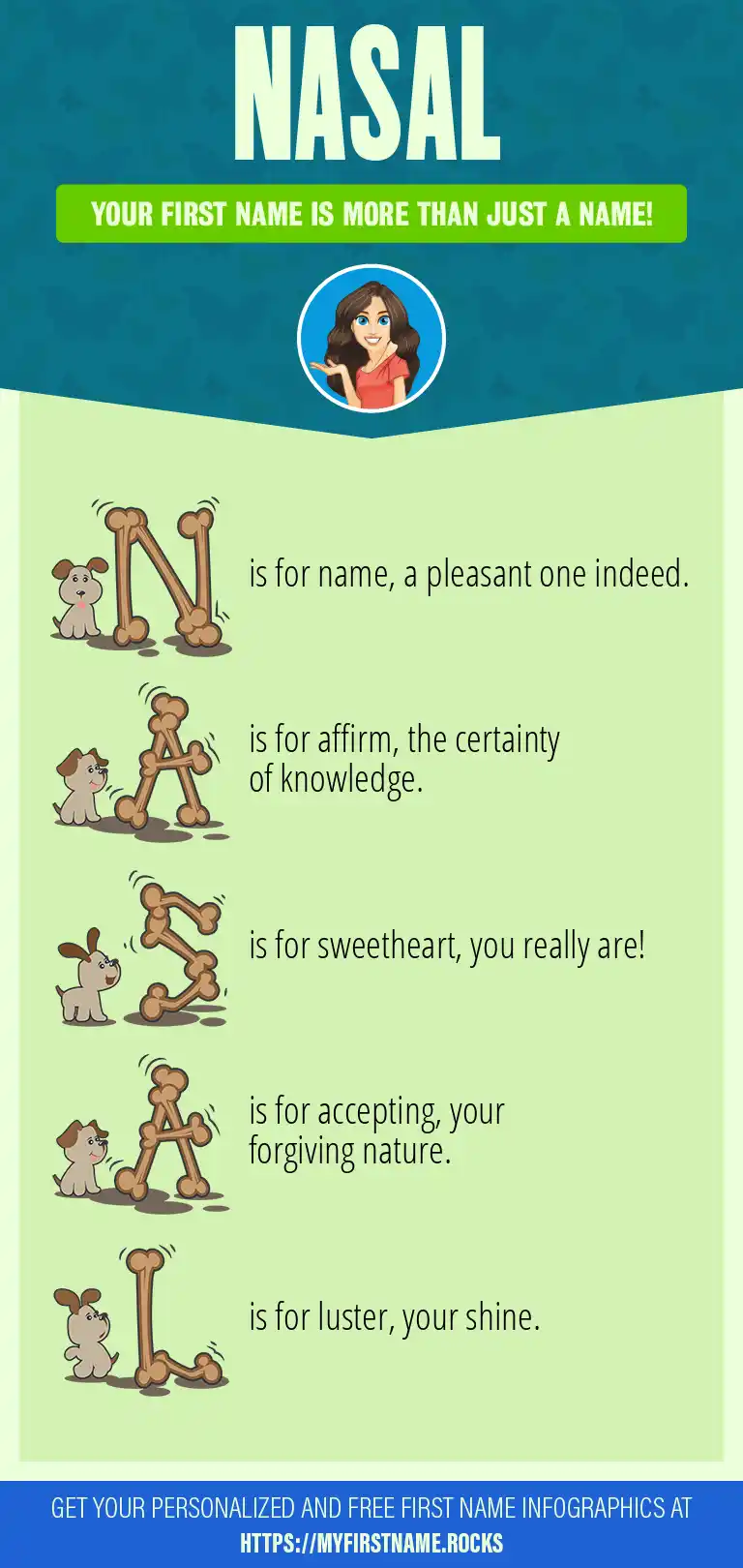 NASAL

YOUR FIRST NAME IS MORE THAN JUST A NAME!

N is for name, a pleasant one indeed.

A is for affirm, the certainty of knowledge.

S is for sweetheart, you really are!

A is for accepting, your forgiving nature.

L is for luster, your shine.

GET YOUR PERSONALIZED AND FREE FIRST NAME INFOGRAPHICS AT HTTPS://MYFIRSTNAME.ROCKS