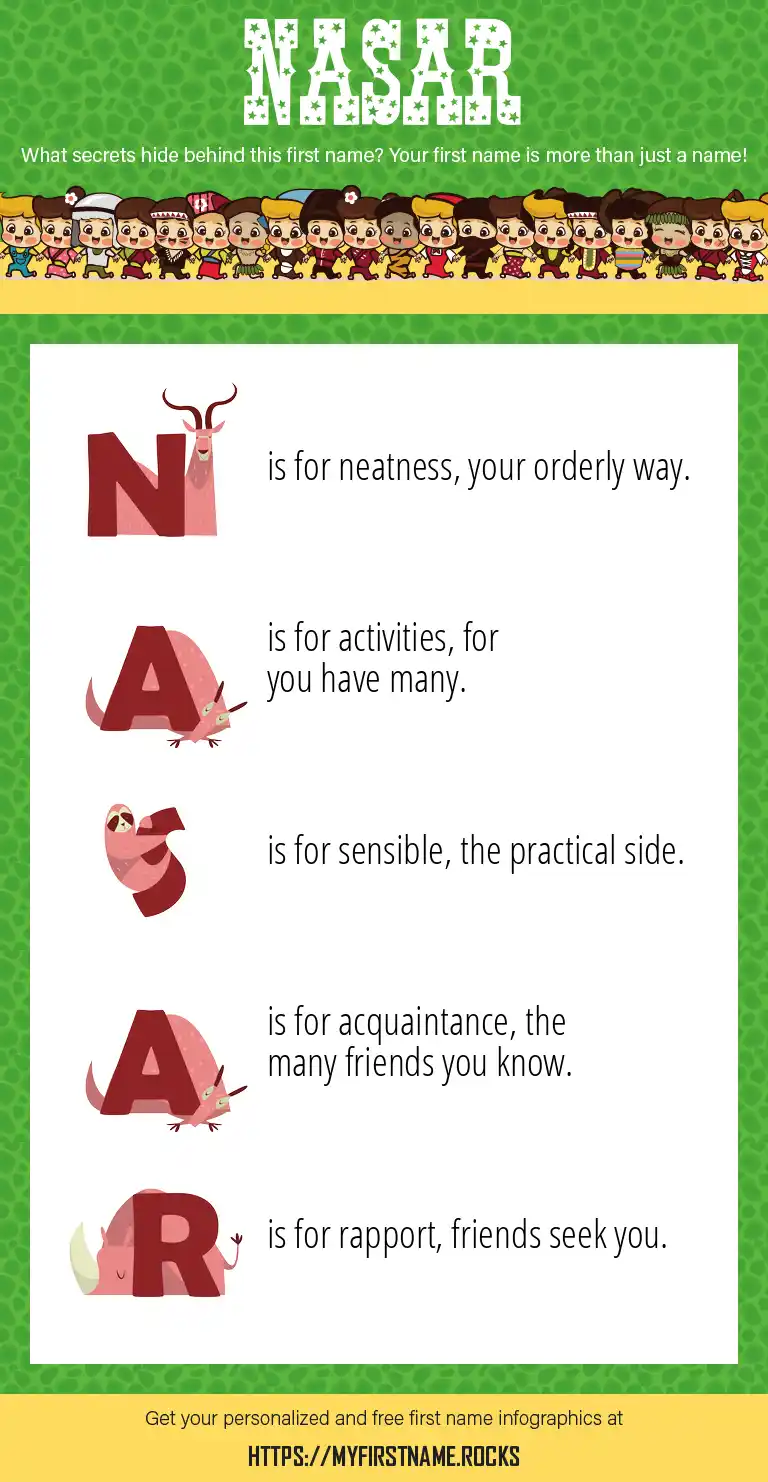 NASAR

What secrets hide behind this first name? Your first name is more than just a name!

N is for neatness, your orderly way.

A is for activities, for you have many.

S is for sensible, the practical side.

A is for acquaintance, the many friends you know.

R is for rapport, friends seek you.

Get your personalized and free first name infographics at

HTTPS://MYFIRSTNAME.ROCKS