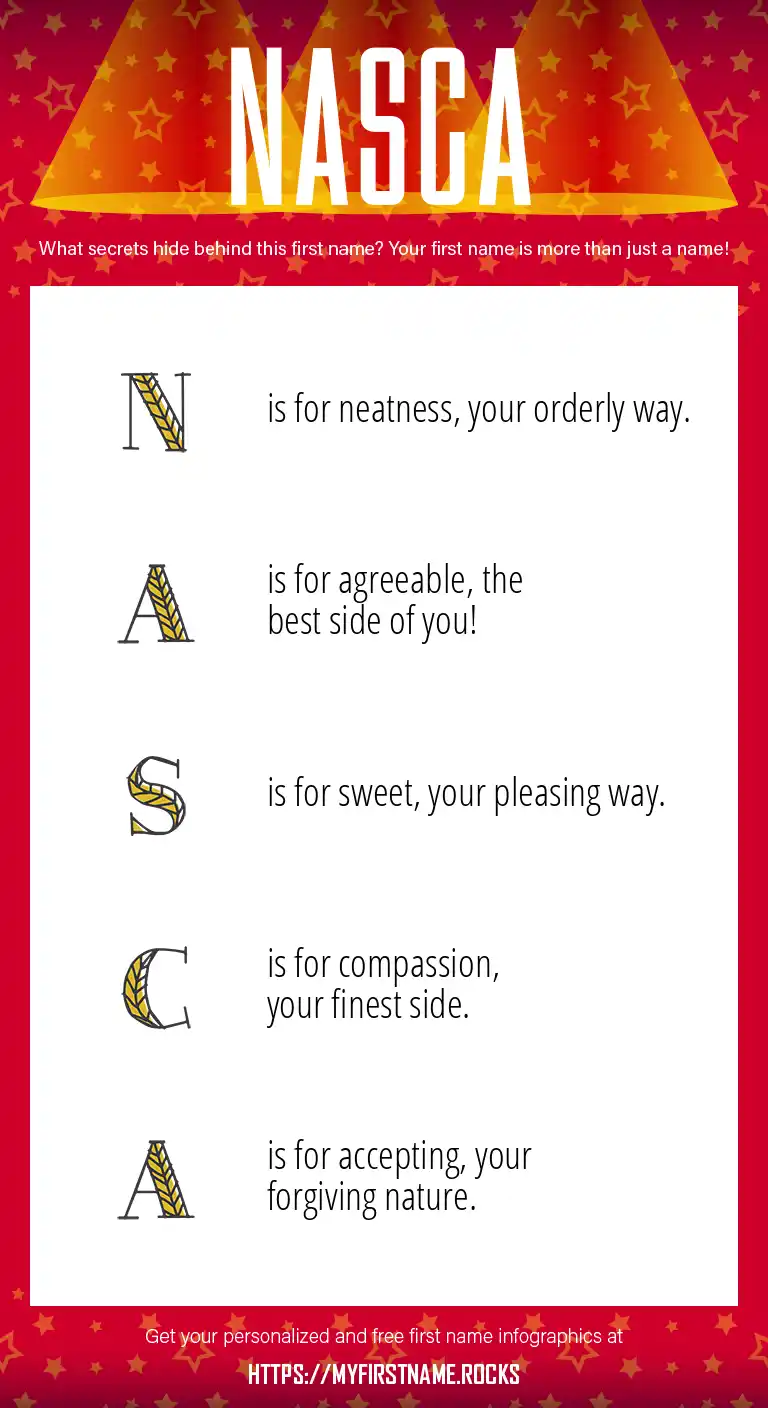 NASCA

What secrets hide behind this first name? Your first name is more than just a name!

N is for neatness, your orderly way.

A is for agreeable, the best side of you!

S is for sweet, your pleasing way.

C is for compassion, your finest side.

A is for accepting, your forgiving nature.

Get your personalized and free first name infographics at

HTTPS://MYFIRSTNAME.ROCKS