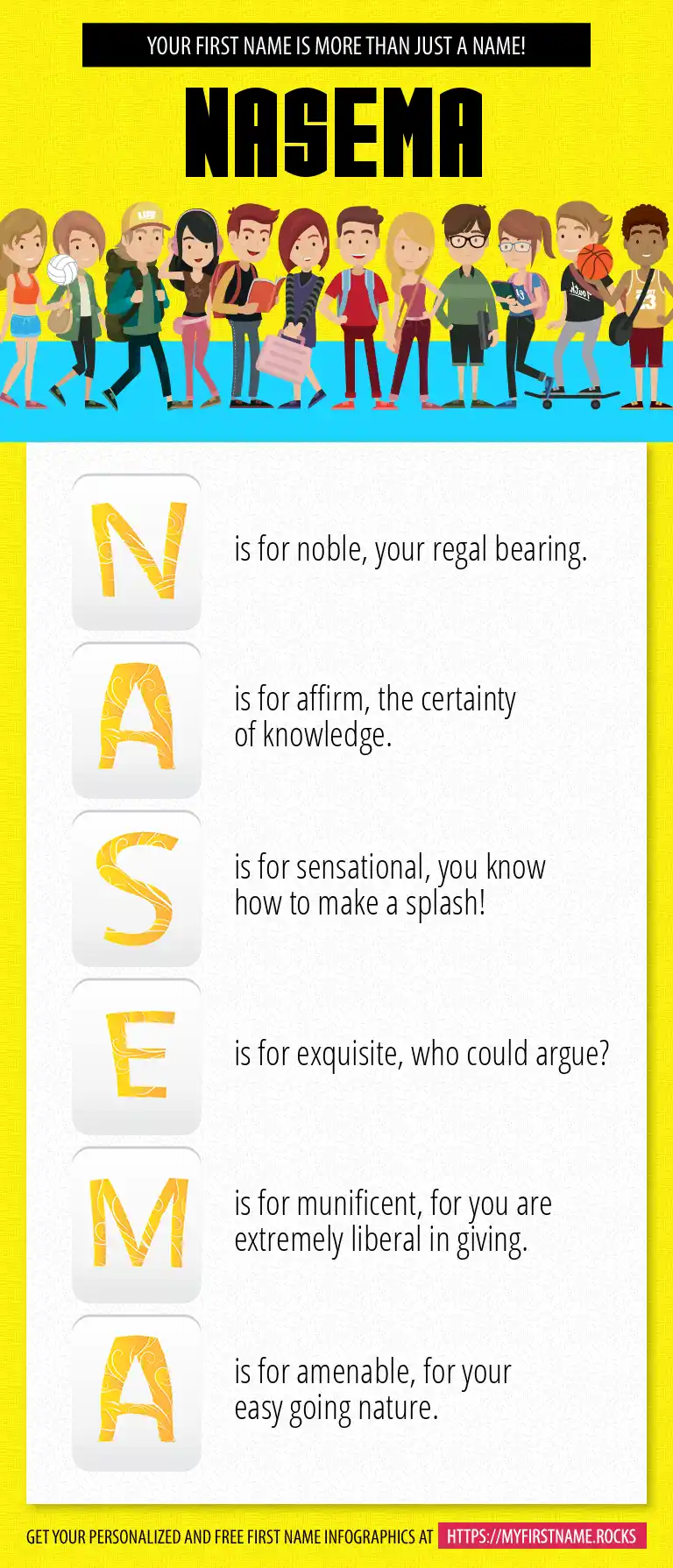 YOUR FIRST NAME IS MORE THAN JUST A NAME!

NASEMA

N is for noble, your regal bearing.

A is for affirm, the certainty of knowledge.

S is for sensational, you know how to make a splash!

E is for exquisite, who could argue?

M is for munificent, for you are extremely liberal in giving.

A is for amenable, for your easy going nature.

GET YOUR PERSONALIZED AND FREE FIRST NAME INFOGRAPHICS AT HTTPS://MYFIRSTNAME.ROCKS