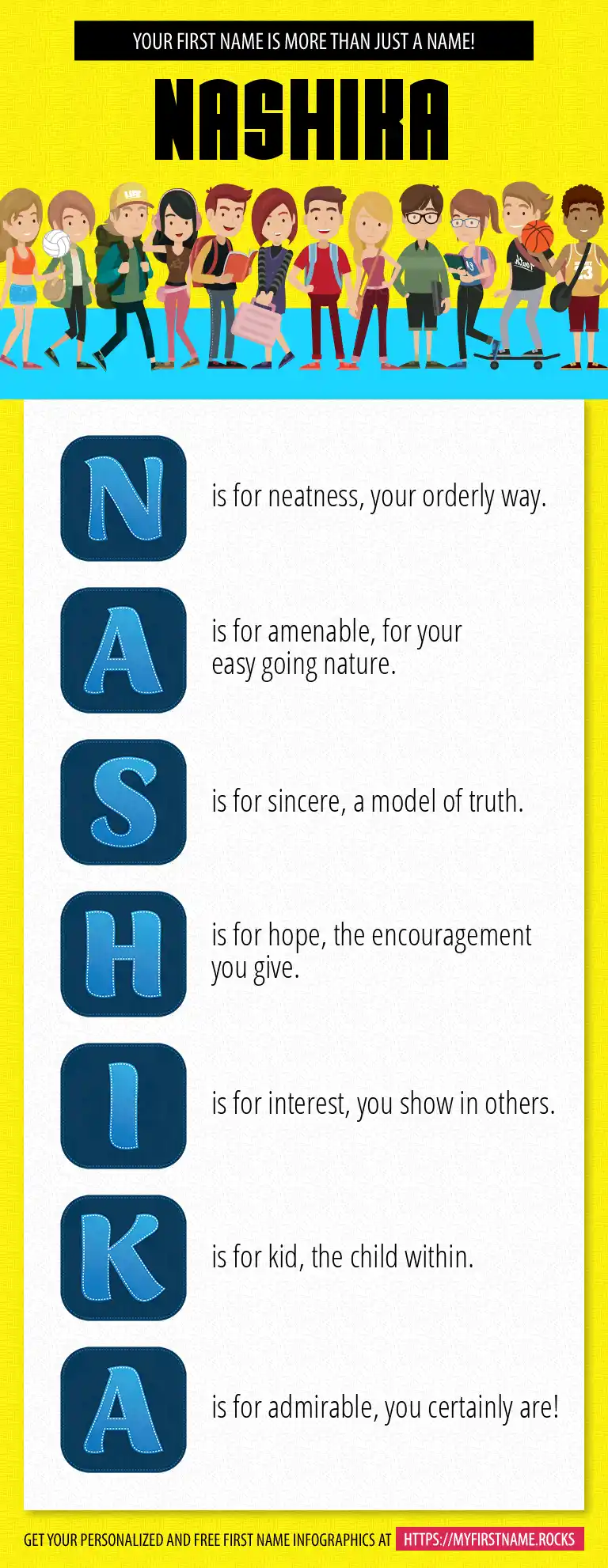 YOUR FIRST NAME IS MORE THAN JUST A NAME!

NASHIKA

N is for neatness, your orderly way.

A is for amenable, for your easy going nature.

S is for sincere, a model of truth.

H is for hope, the encouragement you give.

I is for interest, you show in others.

K is for kid, the child within.

A is for admirable, you certainly are!

GET YOUR PERSONALIZED AND FREE FIRST NAME INFOGRAPHICS AT HTTPS://MYFIRSTNAME.ROCKS