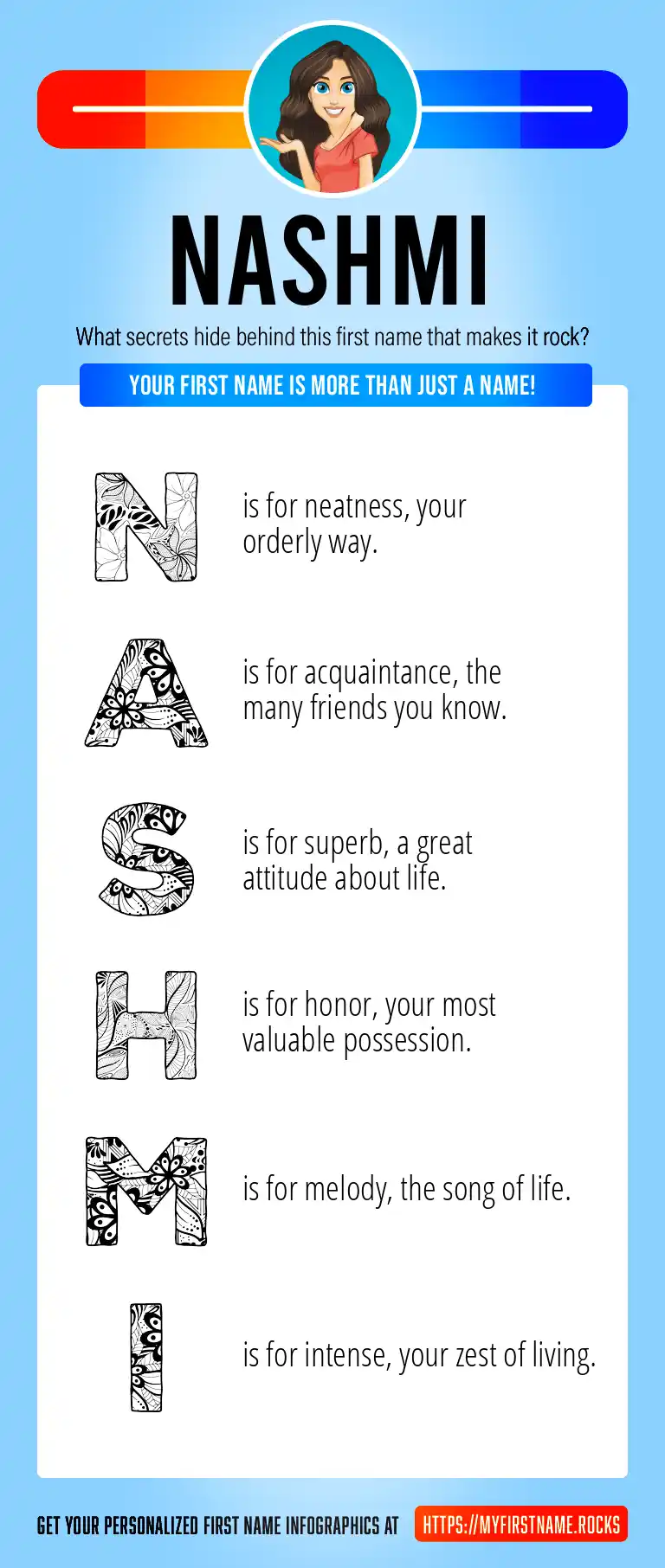 NASHMI

What secrets hide behind this first name that makes it rock?

YOUR FIRST NAME IS MORE THAN JUST A NAME!

N is for neatness, your orderly way.

A is for acquaintance, the many friends you know.

S is for superb, a great attitude about life.

H is for honor, your most valuable possession.

M is for melody, the song of life.

I is for intense, your zest of living.

GET YOUR PERSONALIZED FIRST NAME INFOGRAPHICS AT HTTPS://MYFIRSTNAME.ROCKS