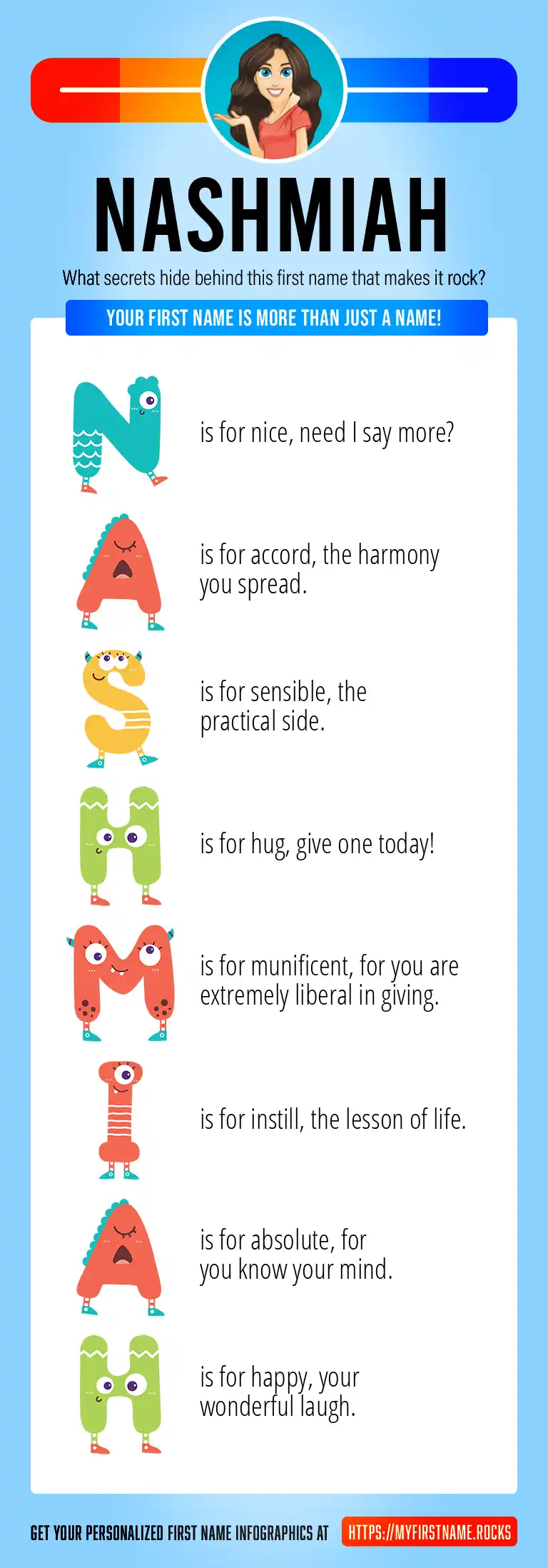 NASHMIAH

What secrets hide behind this first name that makes it rock?

YOUR FIRST NAME IS MORE THAN JUST A NAME!

N is for nice, need I say more?

A is for accord, the harmony you spread.

S is for sensible, the practical side.

H is for hug, give one today!

M is for munificent, for you are extremely liberal in giving.

I is for instill, the lesson of life.

A is for absolute, for you know your mind.

H is for happy, your wonderful laugh.

GET YOUR PERSONALIZED FIRST NAME INFOGRAPHICS AT HTTPS://MYFIRSTNAME.ROCKS