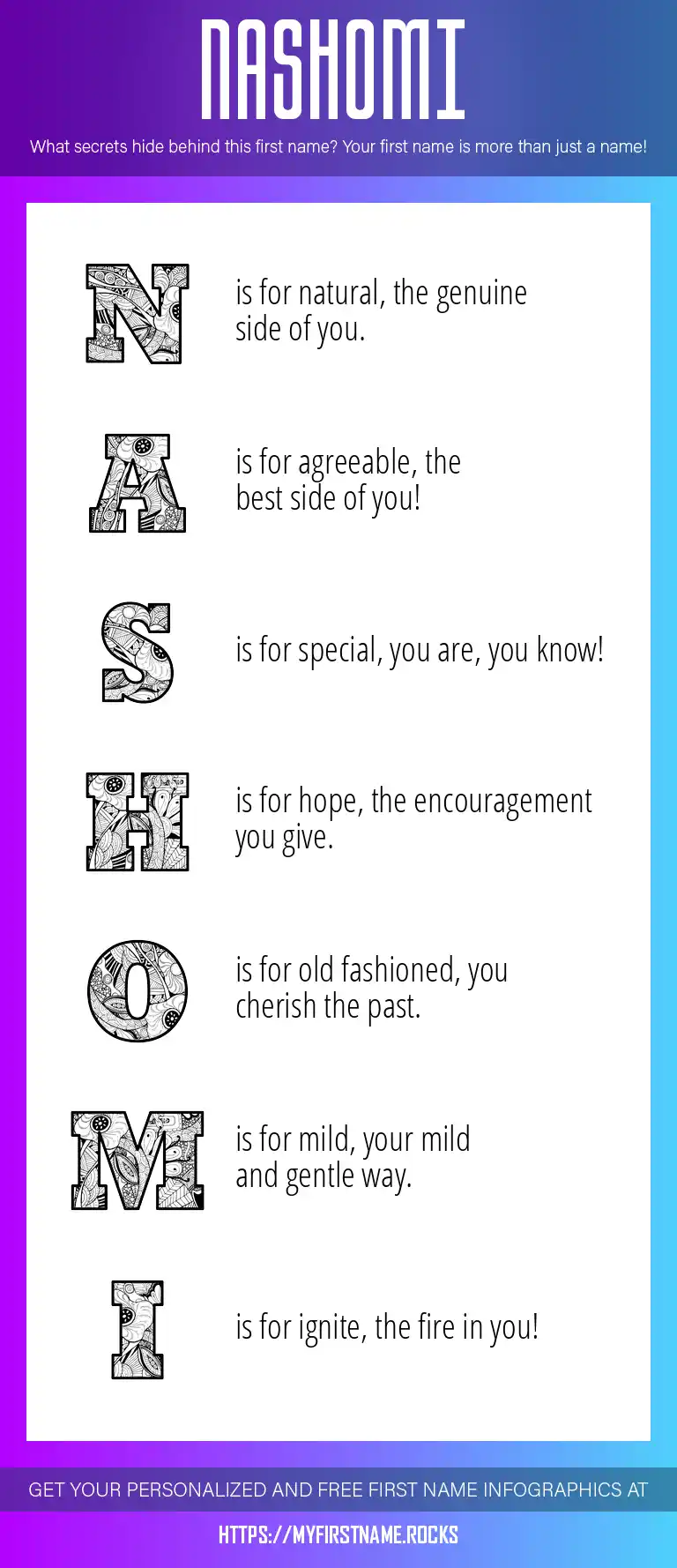 NASHOMI

What secrets hide behind this first name? Your first name is more than just a name!

N is for natural, the genuine side of you.

A is for agreeable, the best side of you!

S is for special, you are, you know!

H is for hope, the encouragement you give.

O is for old fashioned, you cherish the past.

M is for mild, your mild and gentle way.

I is for ignite, the fire in you!

GET YOUR PERSONALIZED AND FREE FIRST NAME INFOGRAPHICS AT

HTTPS://MYFIRSTNAME.ROCKS