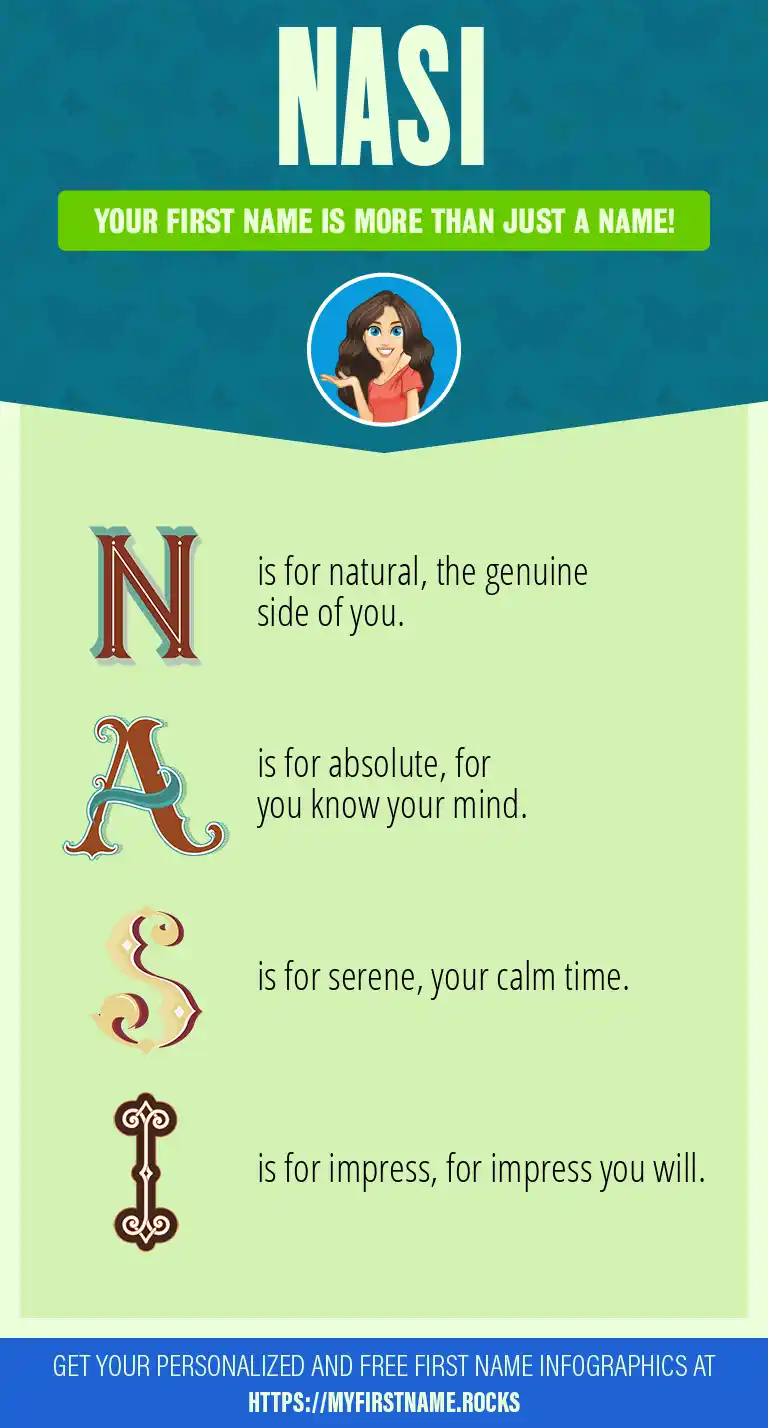 NASI

YOUR FIRST NAME IS MORE THAN JUST A NAME!

N is for natural, the genuine side of you.

A is for absolute, for you know your mind.

S is for serene, your calm time.

I is for impress, for impress you will.

GET YOUR PERSONALIZED AND FREE FIRST NAME INFOGRAPHICS AT HTTPS://MYFIRSTNAME.ROCKS