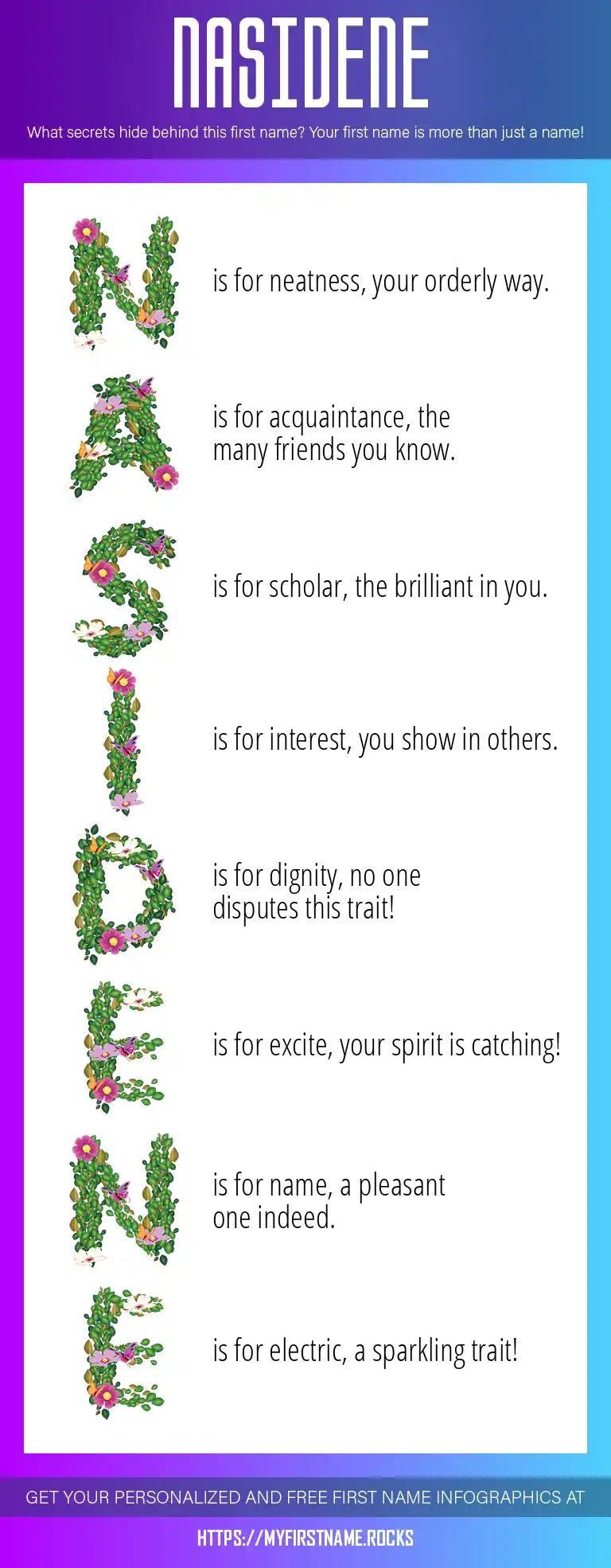 NASIDENE

What secrets hide behind this first name? Your first name is more than just a name!

N is for neatness, your orderly way.

A is for acquaintance, the many friends you know.

S is for scholar, the brilliant in you.

I is for interest, you show in others.

D is for dignity, no one disputes this trait!

E is for excite, your spirit is catching!

N is for name, a pleasant one indeed.

E is for electric, a sparkling trait!

GET YOUR PERSONALIZED AND FREE FIRST NAME INFOGRAPHICS AT

HTTPS://MYFIRSTNAME.ROCKS