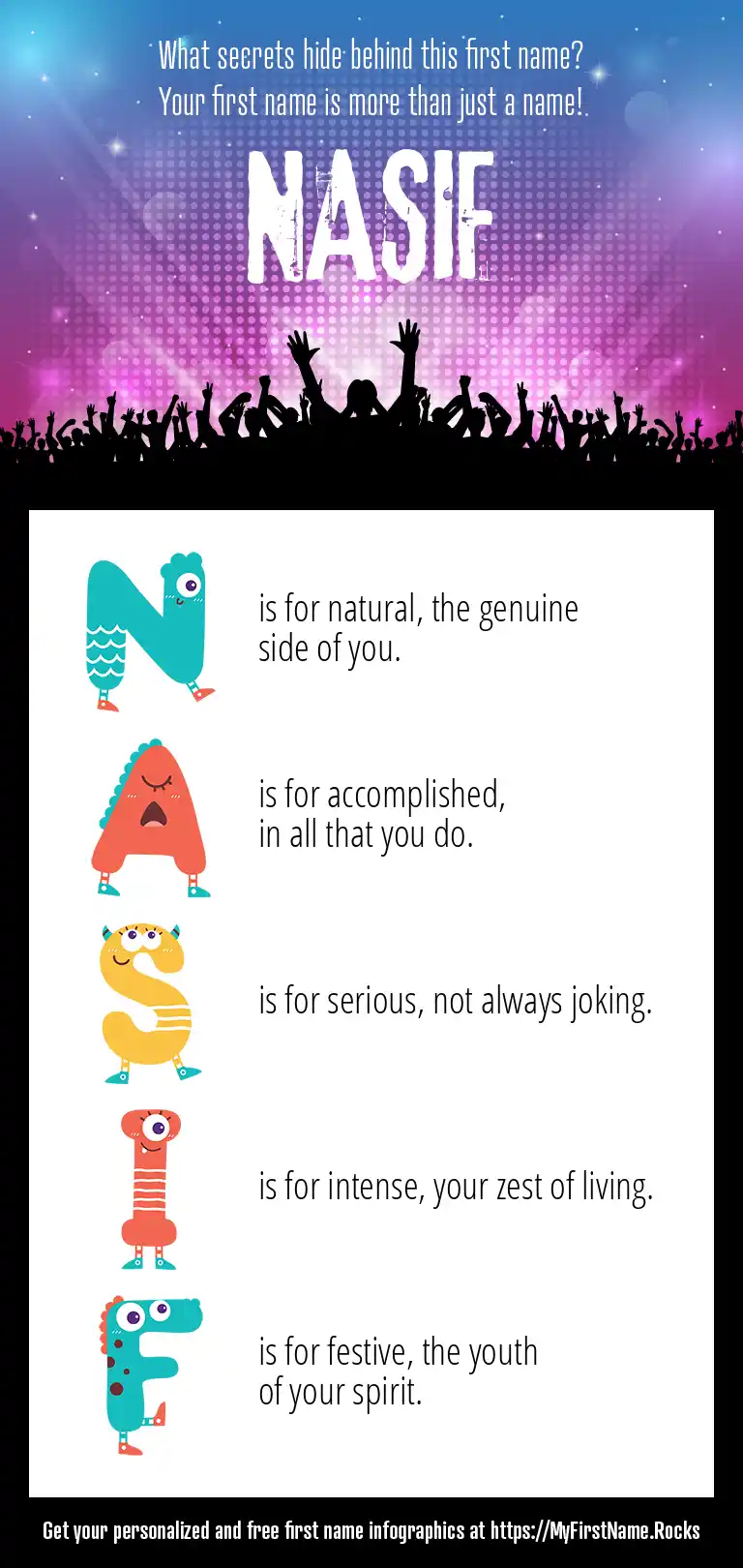 What secrets hide behind this first name?
Your first name is more than just a name!

NASIF

N is for natural, the genuine side of you.

A is for accomplished, in all that you do.

S is for serious, not always joking.

I is for intense, your zest of living.

F is for festive, the youth of your spirit.

Get your personalized and free first name infographics at https://MyFirstName.Rocks