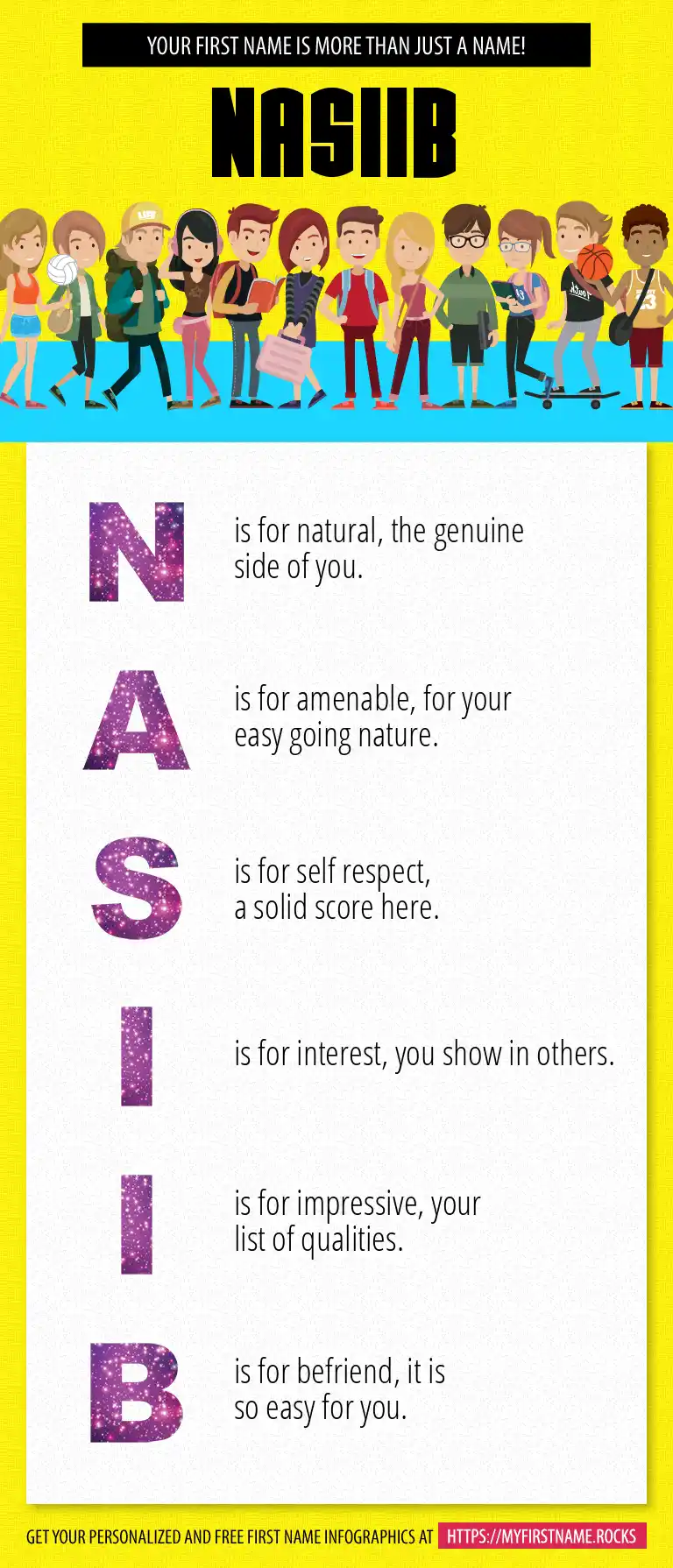 YOUR FIRST NAME IS MORE THAN JUST A NAME!

NASIIB

N is for natural, the genuine side of you.

A is for amenable, for your easy going nature.

S is for self respect, a solid score here.

I is for interest, you show in others.

I is for impressive, your list of qualities.

B is for befriend, it is so easy for you.

GET YOUR PERSONALIZED AND FREE FIRST NAME INFOGRAPHICS AT HTTPS://MYFIRSTNAME.ROCKS