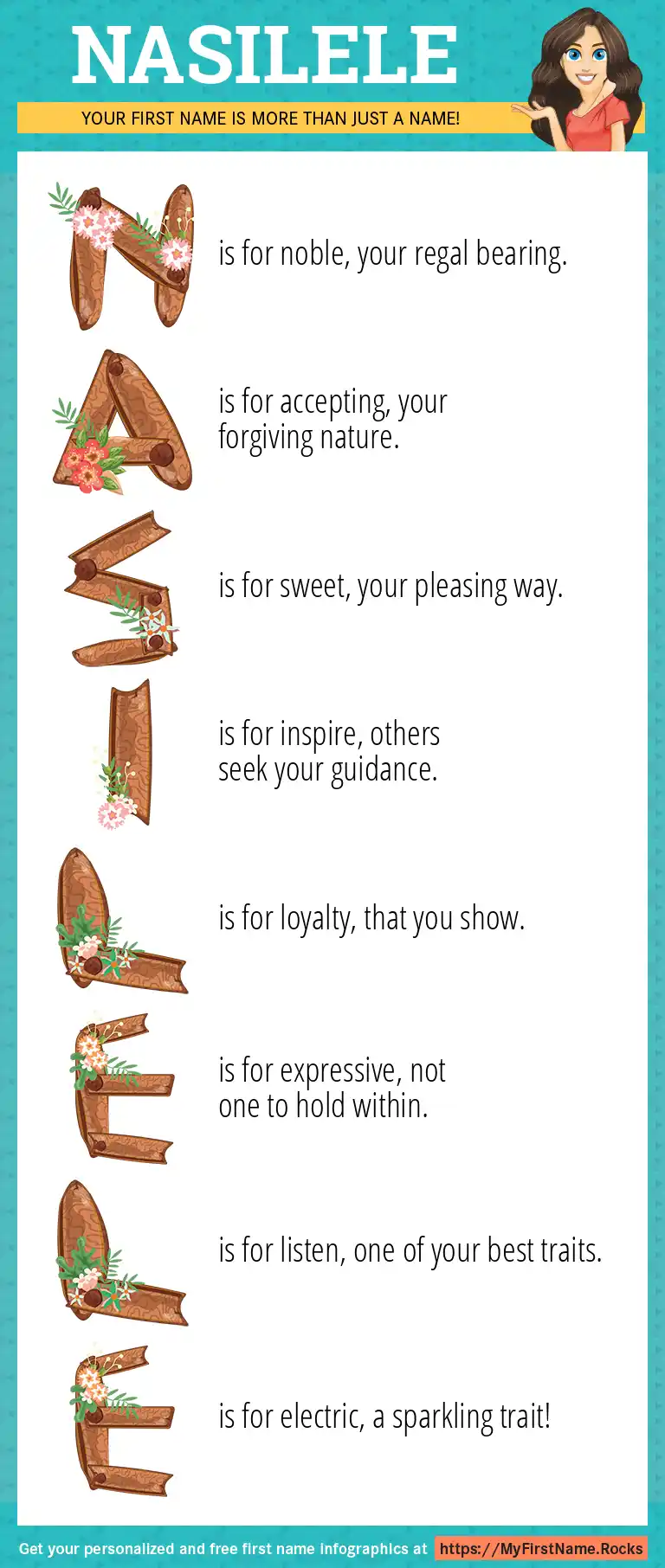 NASILELE

YOUR FIRST NAME IS MORE THAN JUST A NAME!

N is for noble, your regal bearing.

A is for accepting, your forgiving nature.

S is for sweet, your pleasing way.

I is for inspire, others seek your guidance.

L is for loyalty, that you show.

E is for expressive, not one to hold within.

L is for listen, one of your best traits.

E is for electric, a sparkling trait!

Get your personalized and free first name infographics at https://MyFirstName.Rocks