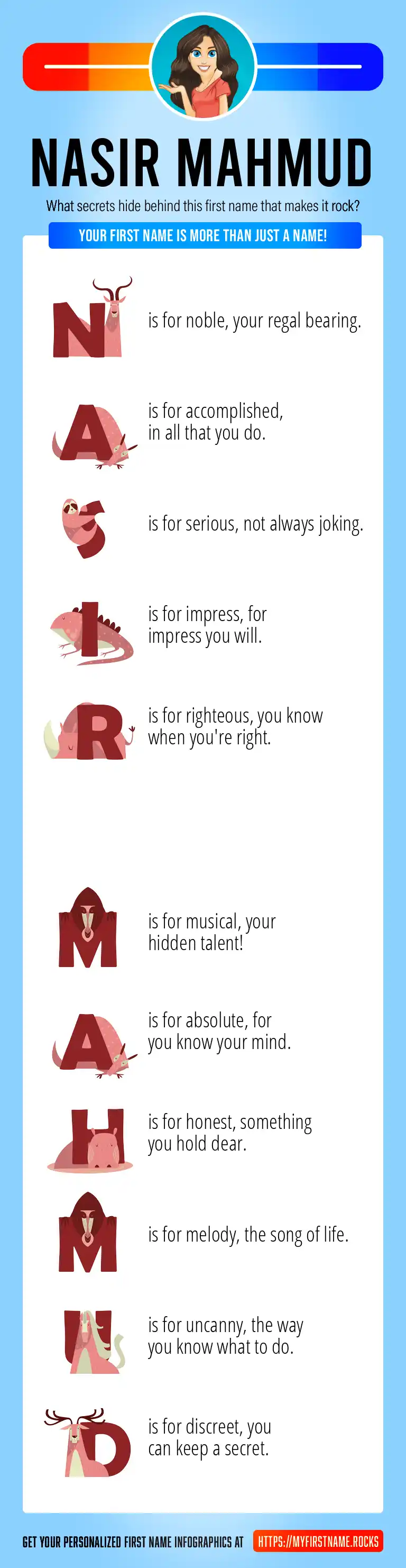 NASIR MAHMUD

What secrets hide behind this first name that makes it rock?

YOUR FIRST NAME IS MORE THAN JUST A NAME!

N is for noble, your regal bearing.

A is for accomplished, in all that you do.

S is for serious, not always joking.

I is for impress, for impress you will.

R is for righteous, you know when you're right.

M is for musical, your hidden talent!

A is for absolute, for you know your mind.

H is for honest, something you hold dear.

M is for melody, the song of life.

U is for uncanny, the way you know what to do.

D is for discreet, you can keep a secret.

GET YOUR PERSONALIZED FIRST NAME INFOGRAPHICS AT HTTPS://MYFIRSTNAME.ROCKS