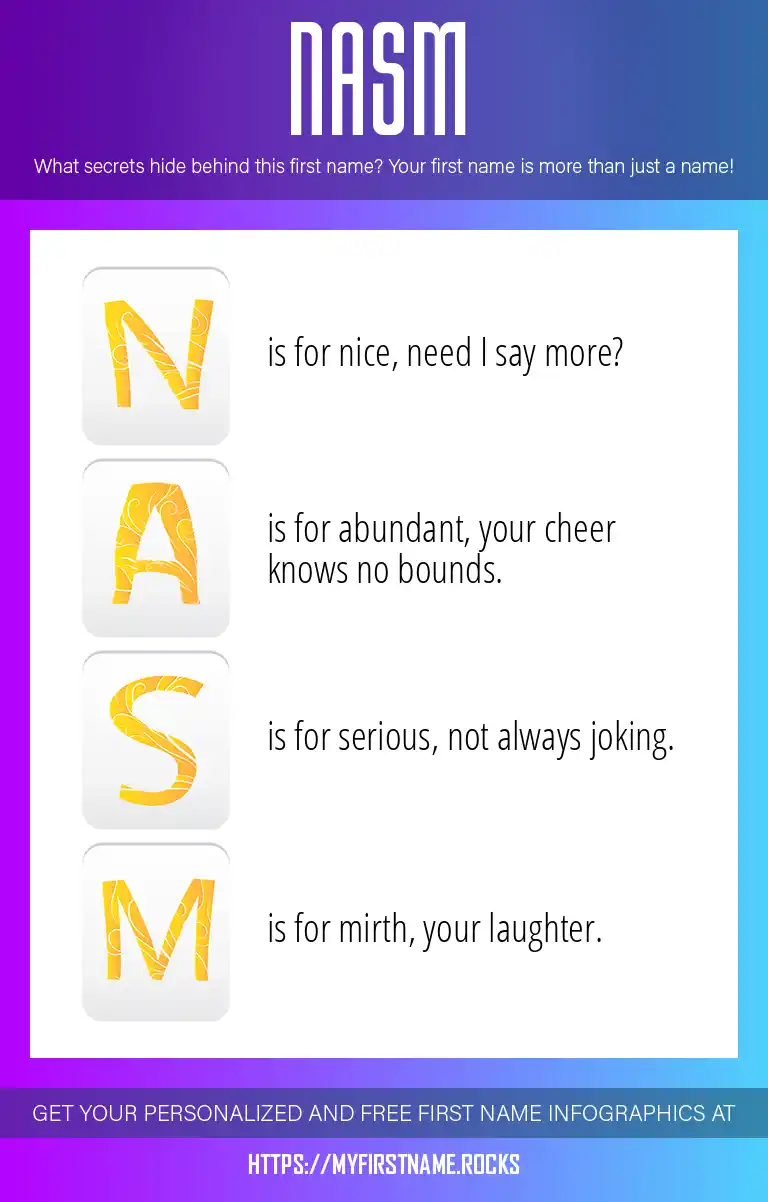 NASM

What secrets hide behind this first name? Your first name is more than just a name!

N is for nice, need I say more?

A is for abundant, your cheer knows no bounds.

S is for serious, not always joking.

M is for mirth, your laughter.

GET YOUR PERSONALIZED AND FREE FIRST NAME INFOGRAPHICS AT

HTTPS://MYFIRSTNAME.ROCKS