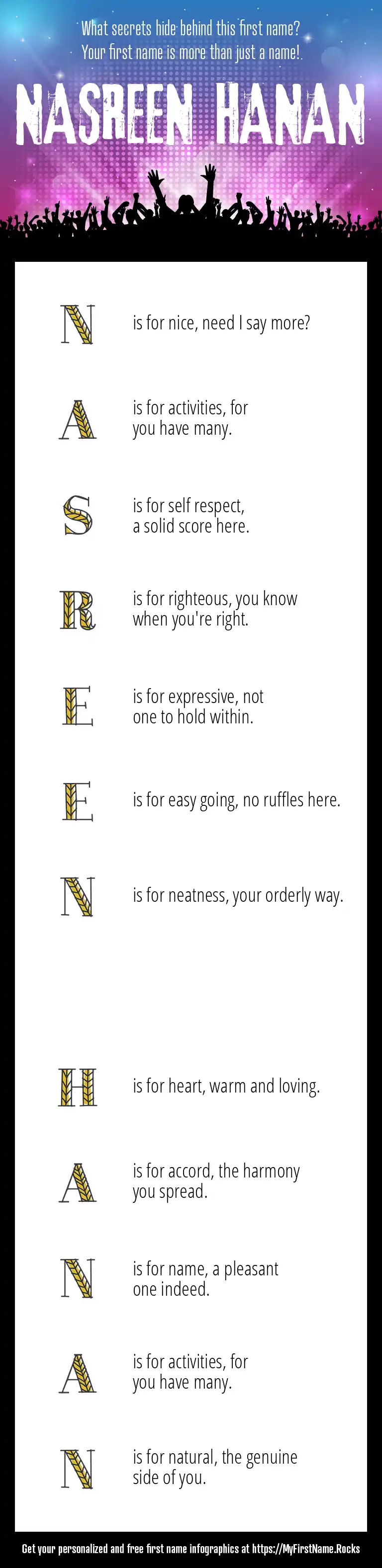 What secrets hide behind this first name?
Your first name is more than just a name!

NASREEN HANAN

N is for nice, need I say more?

A is for activities, for you have many.

S is for self respect, a solid score here.

R is for righteous, you know when you're right.

E is for expressive, not one to hold within.

E is for easy going, no ruffles here.

N is for neatness, your orderly way.

H is for heart, warm and loving.

A is for accord, the harmony you spread.

N is for name, a pleasant one indeed.

A is for activities, for you have many.

N is for natural, the genuine side of you.

Get your personalized and free first name infographics at https://MyFirstName.Rocks