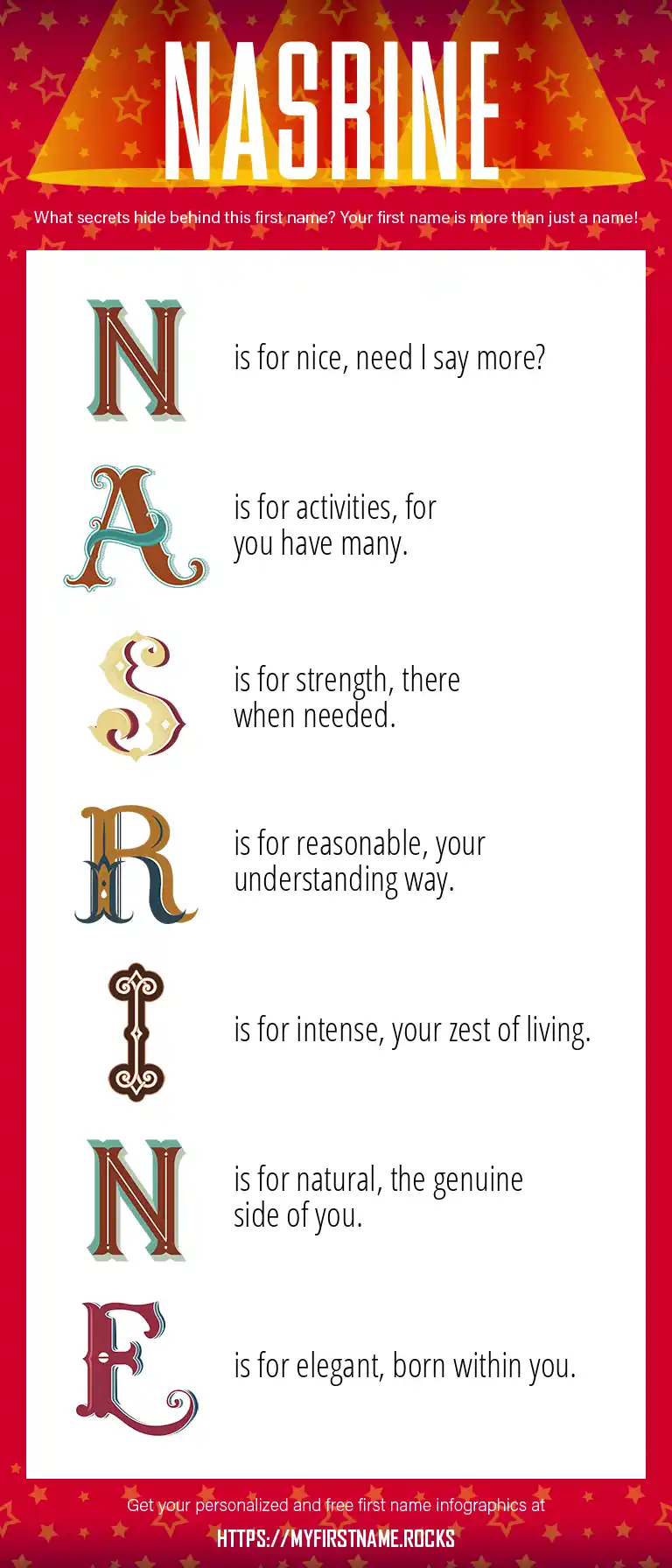 NASRINE

What secrets hide behind this first name? Your first name is more than just a name!

N is for nice, need I say more?

A is for activities, for you have many.

S is for strength, there when needed.

R is for reasonable, your understanding way.

I is for intense, your zest of living.

N is for natural, the genuine side of you.

E is for elegant, born within you.

Get your personalized and free first name infographics at

HTTPS://MYFIRSTNAME.ROCKS