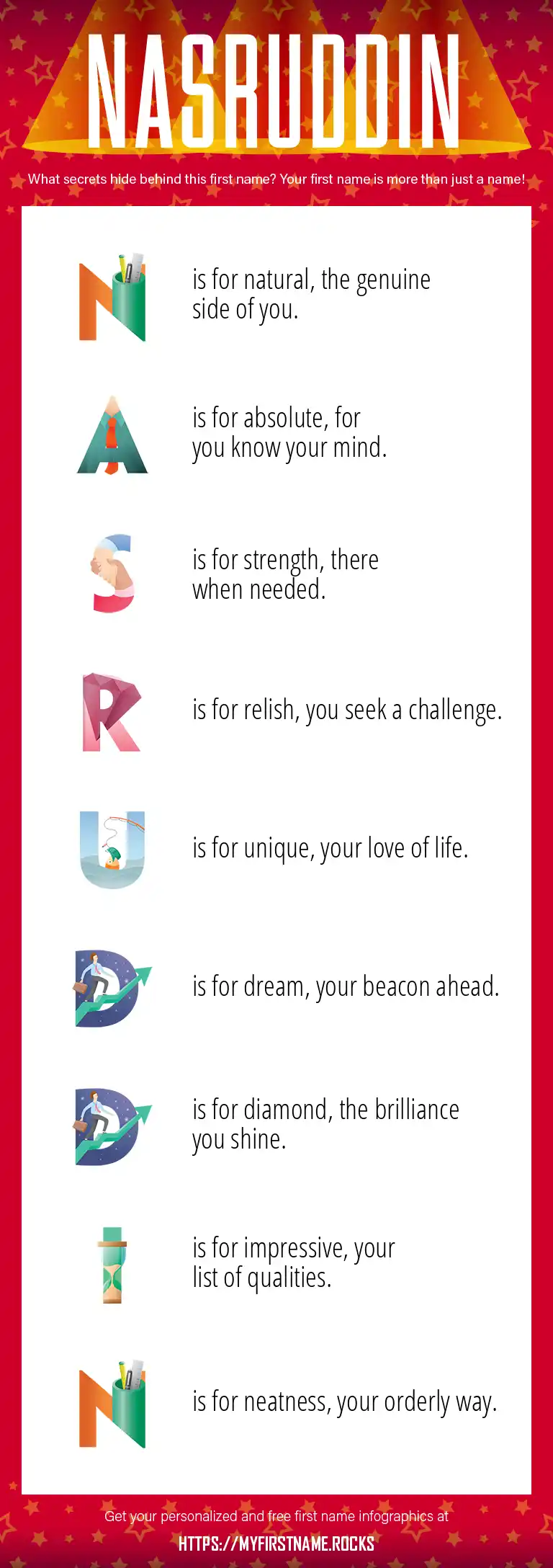 NASRUDDIN

What secrets hide behind this first name? Your first name is more than just a name!

N is for natural, the genuine side of you.

A is for absolute, for you know your mind.

S is for strength, there when needed.

R is for relish, you seek a challenge.

U is for unique, your love of life.

D is for dream, your beacon ahead.

D is for diamond, the brilliance you shine.

I is for impressive, your list of qualities.

N is for neatness, your orderly way.

Get your personalized and free first name infographics at

HTTPS://MYFIRSTNAME.ROCKS