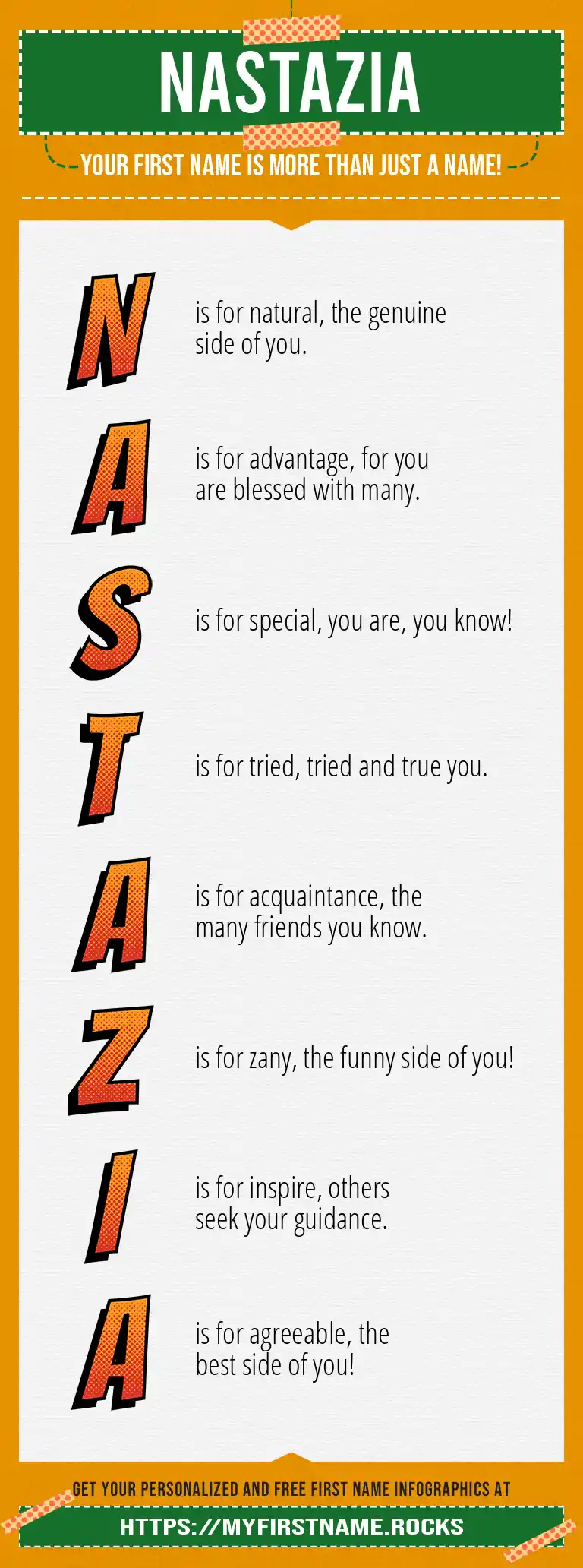 NASTAZIA

YOUR FIRST NAME IS MORE THAN JUST A NAME!

N is for natural, the genuine side of you.

A is for advantage, for you are blessed with many.

S is for special, you are, you know!

T is for tried, tried and true you.

A is for acquaintance, the many friends you know.

Z is for zany, the funny side of you!

I is for inspire, others seek your guidance.

A is for agreeable, the best side of you!

GET YOUR PERSONALIZED AND FREE FIRST NAME INFOGRAPHICS AT

HTTPS://MYFIRSTNAME.ROCKS