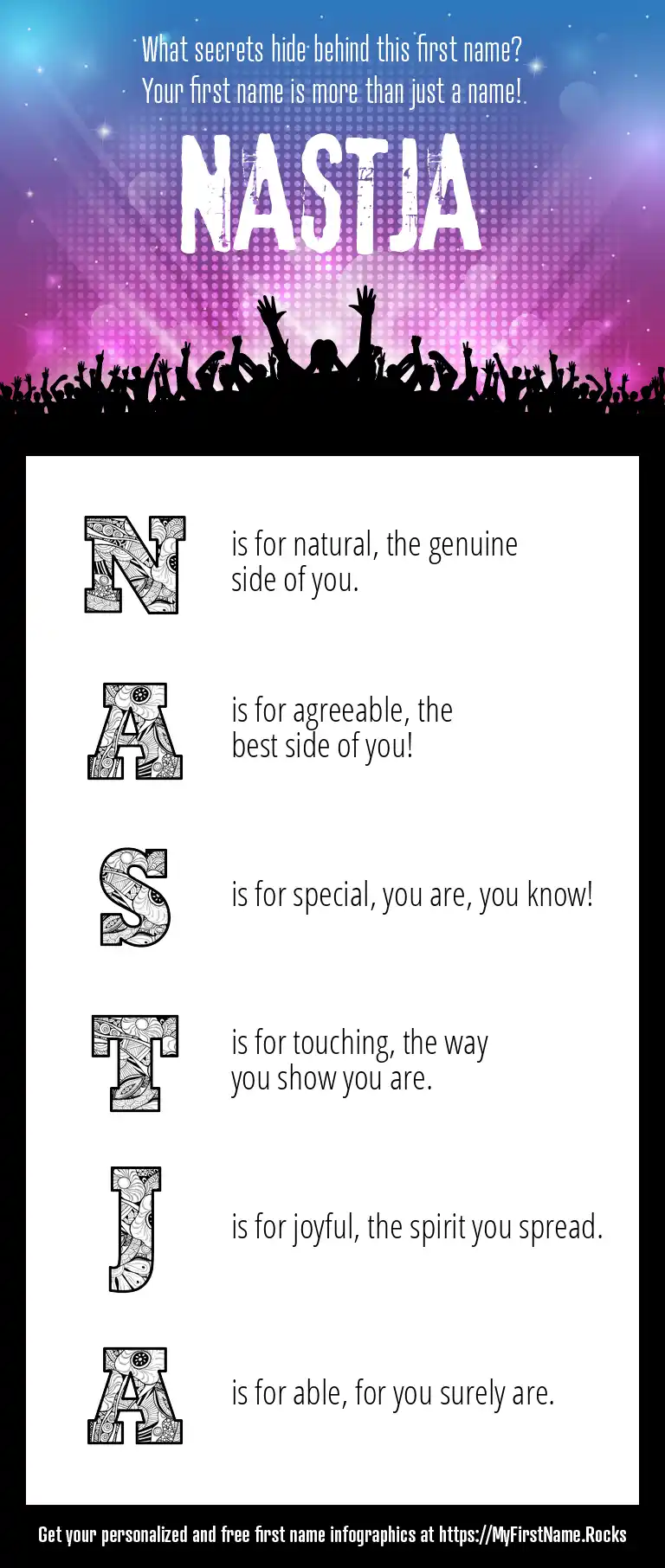 What secrets hide behind this first name?
Your first name is more than just a name!

NASTJA

N is for natural, the genuine side of you.

A is for agreeable, the best side of you!

S is for special, you are, you know!

T is for touching, the way you show you are.

J is for joyful, the spirit you spread.

A is for able, for you surely are.

Get your personalized and free first name infographics at https://MyFirstName.Rocks