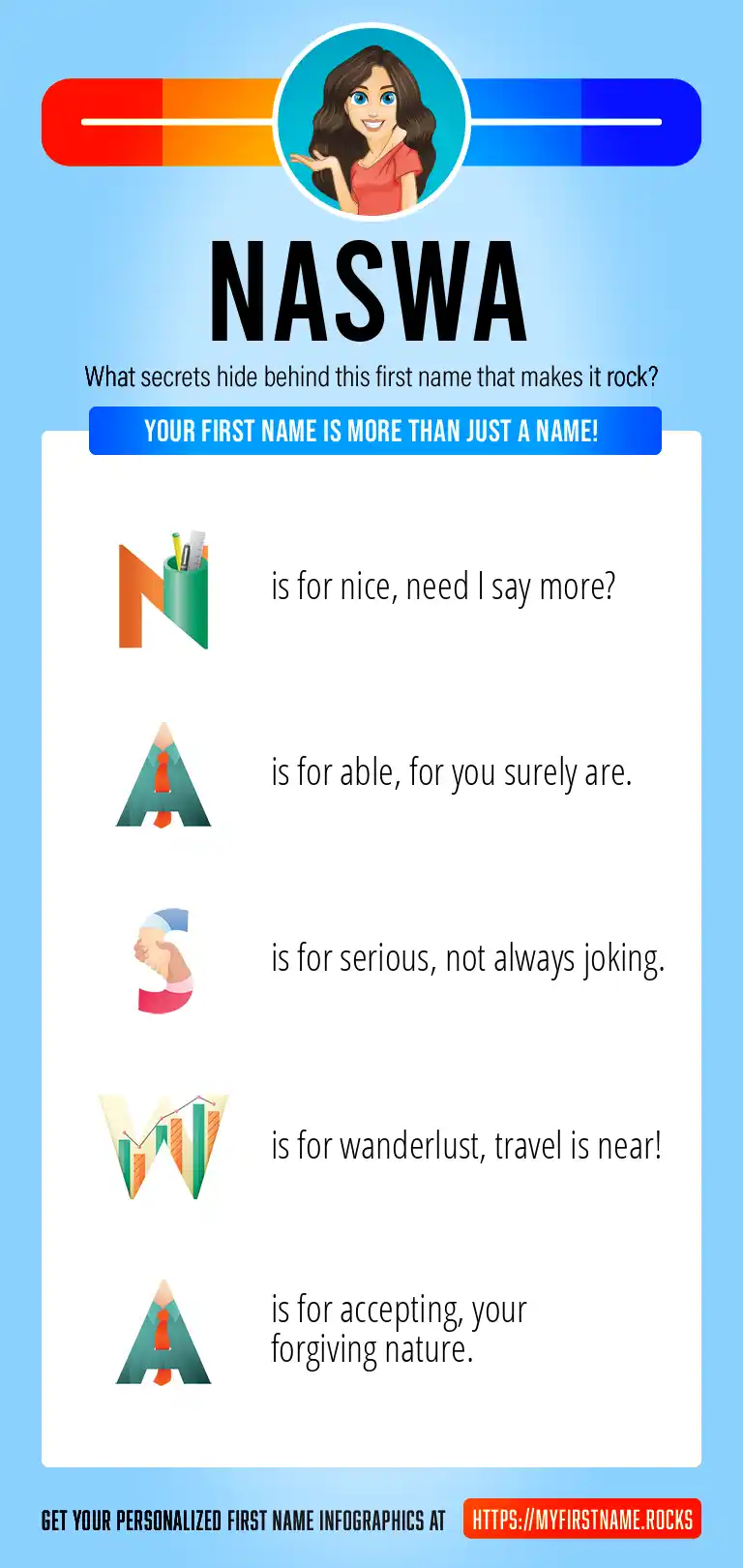 NASWA

What secrets hide behind this first name that makes it rock?

YOUR FIRST NAME IS MORE THAN JUST A NAME!

N is for nice, need I say more?

A is for able, for you surely are.

S is for serious, not always joking.

W is for wanderlust, travel is near!

A is for accepting, your forgiving nature.

GET YOUR PERSONALIZED FIRST NAME INFOGRAPHICS AT HTTPS://MYFIRSTNAME.ROCKS