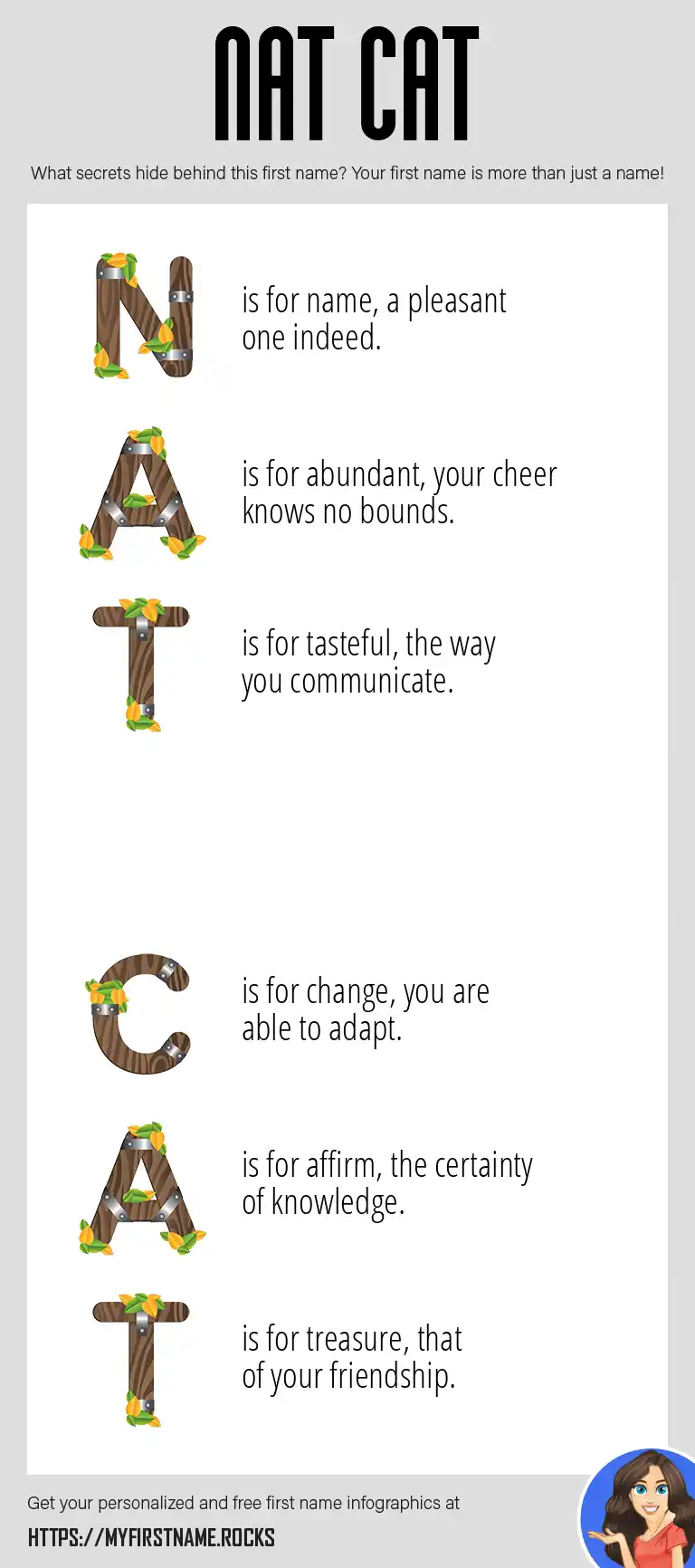 NAT CAT

What secrets hide behind this first name? Your first name is more than just a name!

N is for name, a pleasant one indeed.

A is for abundant, your cheer knows no bounds.

T is for tasteful, the way you communicate.

C is for change, you are able to adapt.

A is for affirm, the certainty of knowledge.

T is for treasure, that of your friendship.

Get your personalized and free first name infographics at

HTTPS://MYFIRSTNAME.ROCKS