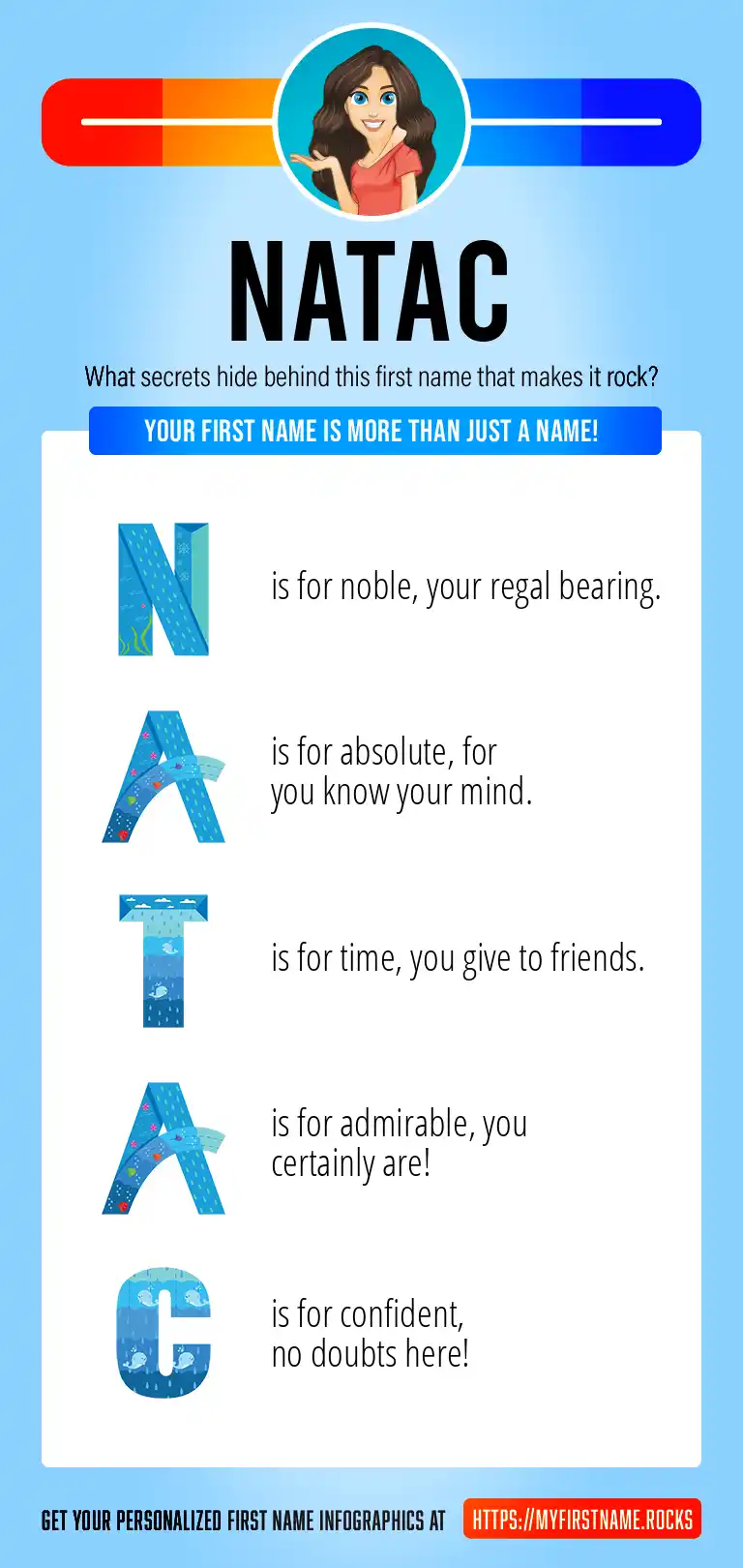 NATAC

What secrets hide behind this first name that makes it rock?

YOUR FIRST NAME IS MORE THAN JUST A NAME!

N is for noble, your regal bearing.

A is for absolute, for you know your mind.

T is for time, you give to friends.

A is for admirable, you certainly are!

C is for confident, no doubts here!

GET YOUR PERSONALIZED FIRST NAME INFOGRAPHICS AT HTTPS://MYFIRSTNAME.ROCKS