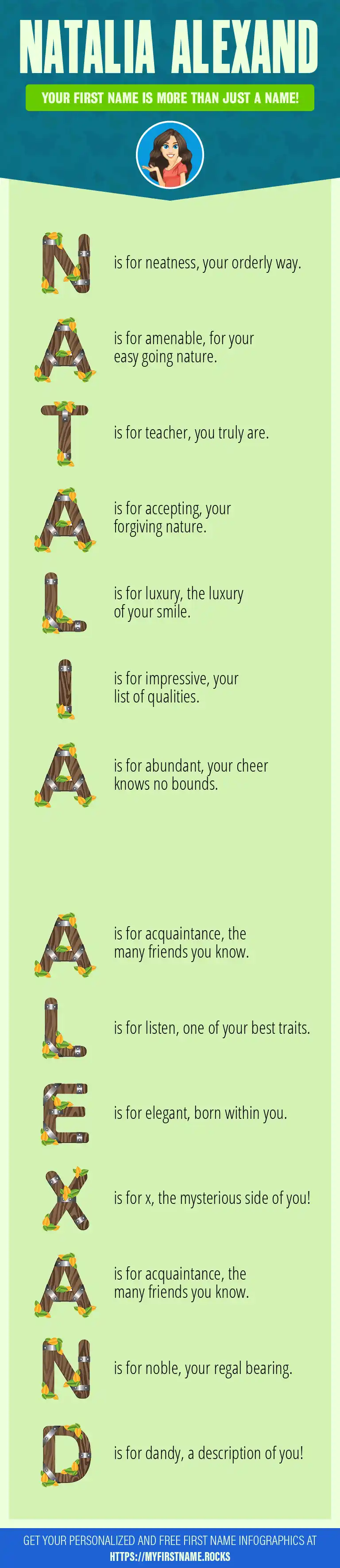 NATALIA ALEXAND

YOUR FIRST NAME IS MORE THAN JUST A NAME!

N is for neatness, your orderly way.

A is for amenable, for your easy going nature.

T is for teacher, you truly are.

A is for accepting, your forgiving nature.

L is for luxury, the luxury of your smile.

I is for impressive, your list of qualities.

A is for abundant, your cheer knows no bounds.

A is for acquaintance, the many friends you know.

L is for listen, one of your best traits.

E is for elegant, born within you.

X is for x, the mysterious side of you!

A is for acquaintance, the many friends you know.

N is for noble, your regal bearing.

D is for dandy, a description of you!

GET YOUR PERSONALIZED AND FREE FIRST NAME INFOGRAPHICS AT HTTPS://MYFIRSTNAME.ROCKS