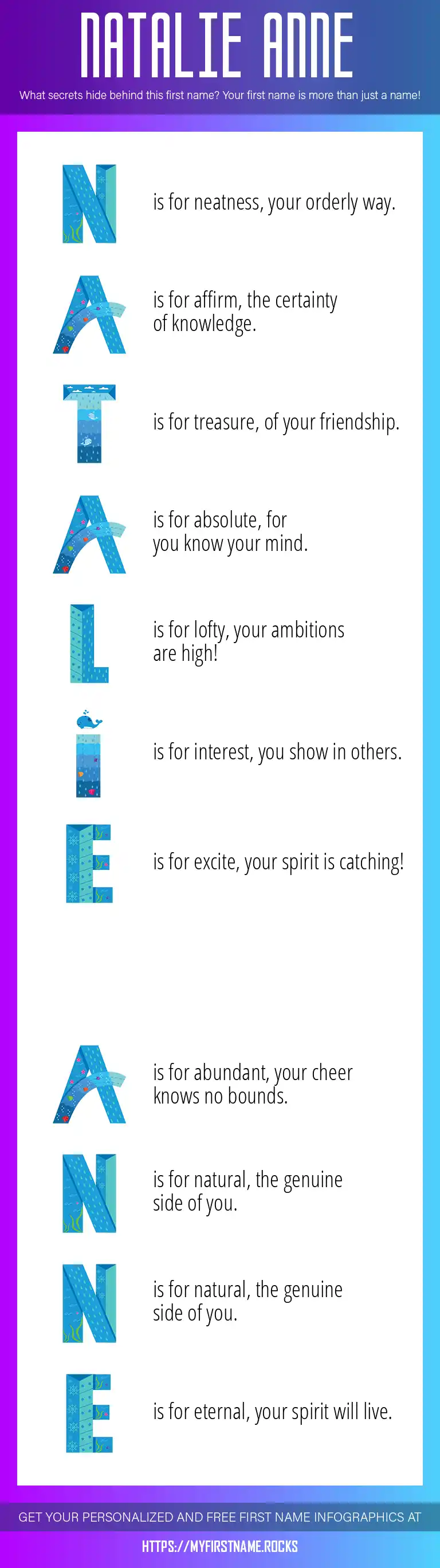 NATALIE ANNE

What secrets hide behind this first name? Your first name is more than just a name!

N is for neatness, your orderly way.

A is for affirm, the certainty of knowledge.

T is for treasure, of your friendship.

A is for absolute, for you know your mind.

L is for lofty, your ambitions are high!

I is for interest, you show in others.

E is for excite, your spirit is catching!

A is for abundant, your cheer knows no bounds.

N is for natural, the genuine side of you.

N is for natural, the genuine side of you.

E is for eternal, your spirit will live.

GET YOUR PERSONALIZED AND FREE FIRST NAME INFOGRAPHICS AT

HTTPS://MYFIRSTNAME.ROCKS