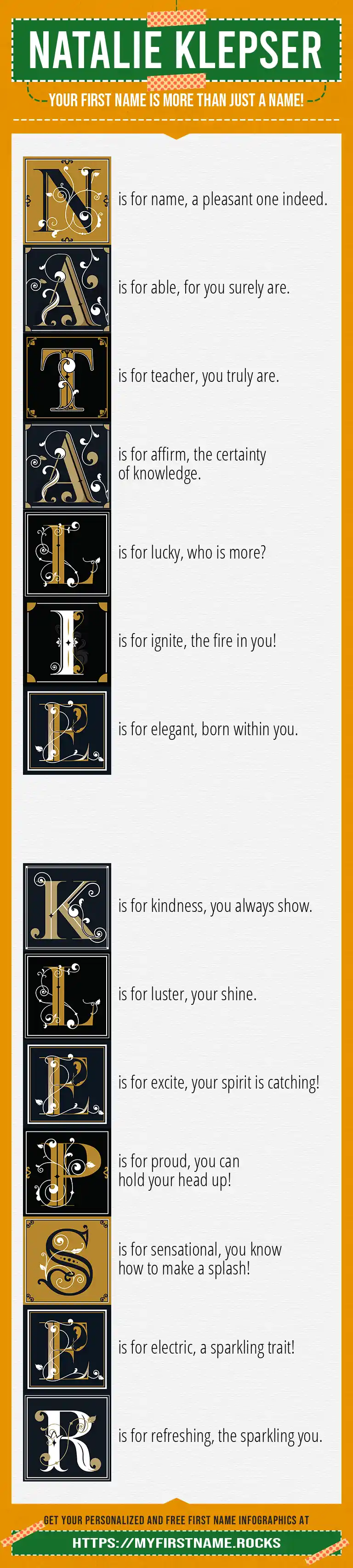 NATALIE KLEPSER

YOUR FIRST NAME IS MORE THAN JUST A NAME!

N is for name, a pleasant one indeed.

A is for able, for you surely are.

T is for teacher, you truly are.

A is for affirm, the certainty of knowledge.

L is for lucky, who is more?

I is for ignite, the fire in you!

E is for elegant, born within you.

K is for kindness, you always show.

L is for luster, your shine.

E is for excite, your spirit is catching!

P is for proud, you can hold your head up!

S is for sensational, you know how to make a splash!

E is for electric, a sparkling trait!

R is for refreshing, the sparkling you.

GET YOUR PERSONALIZED AND FREE FIRST NAME INFOGRAPHICS AT

HTTPS://MYFIRSTNAME.ROCKS